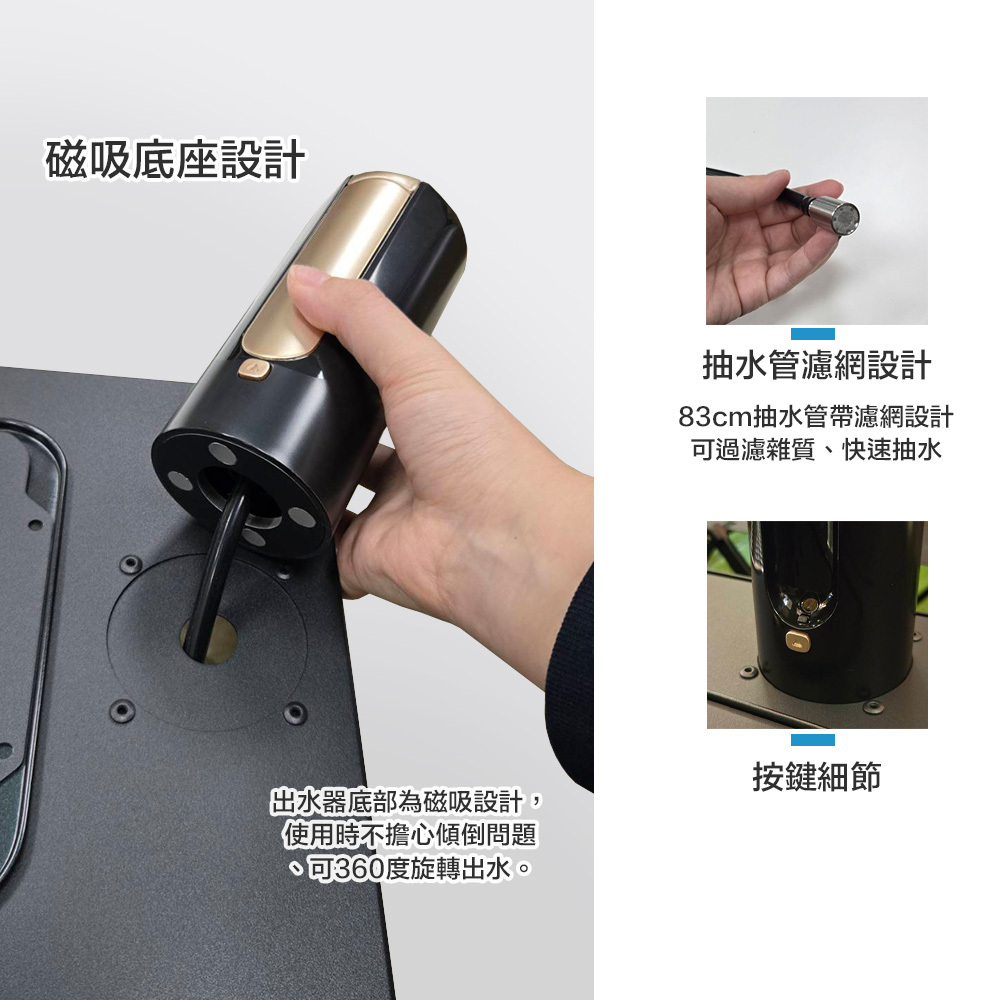 磁吸底座設計

出水器底部為磁吸設計，使用時不擔心傾倒問題、可360度旋轉出水。

抽水管濾網設計

83cm抽水管帶濾網設計
可過濾雜質、快速抽水

按鍵細節