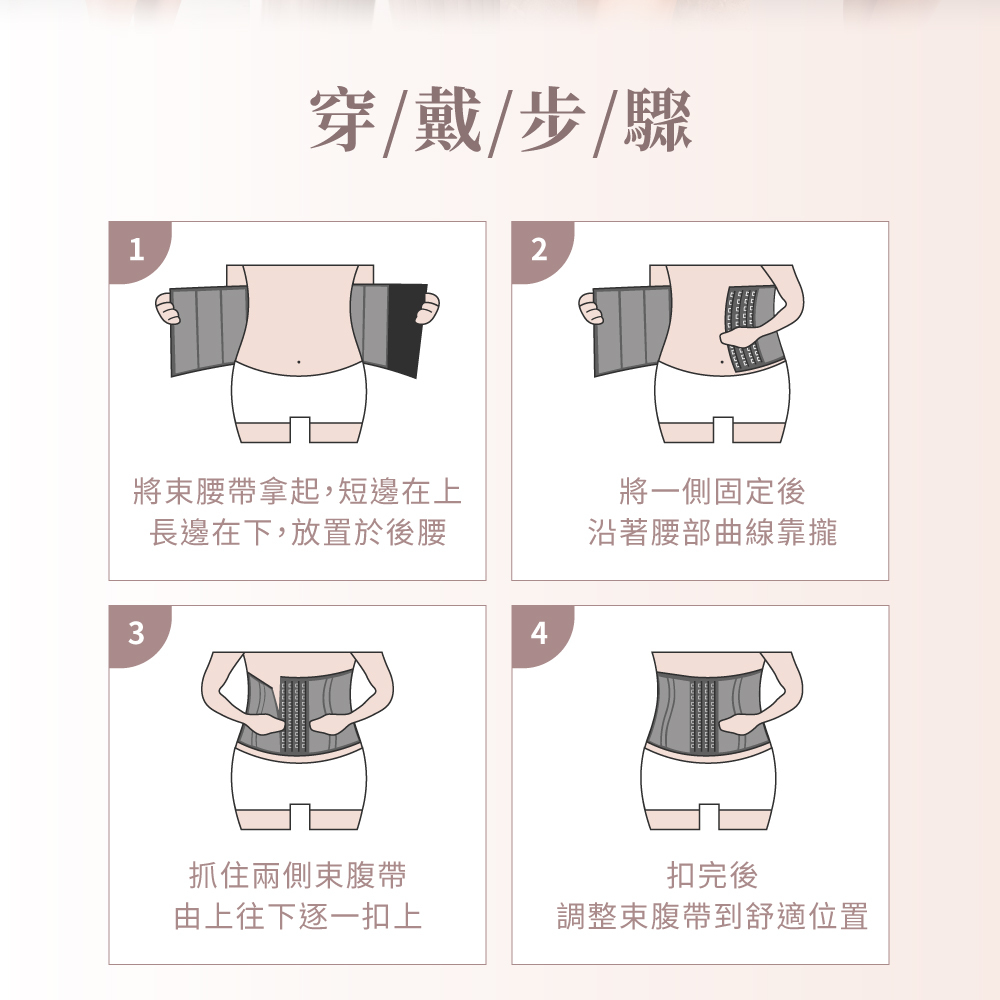 穿/戴/步/驟

1

將束腰帶拿起，短邊在上
長邊在下，放置於後腰

2

將一側固定後
沿著腰部曲線靠攏

3

抓住兩側束腹帶
由上往下逐一扣上

4

扣完後
調整束腹帶到舒適位置