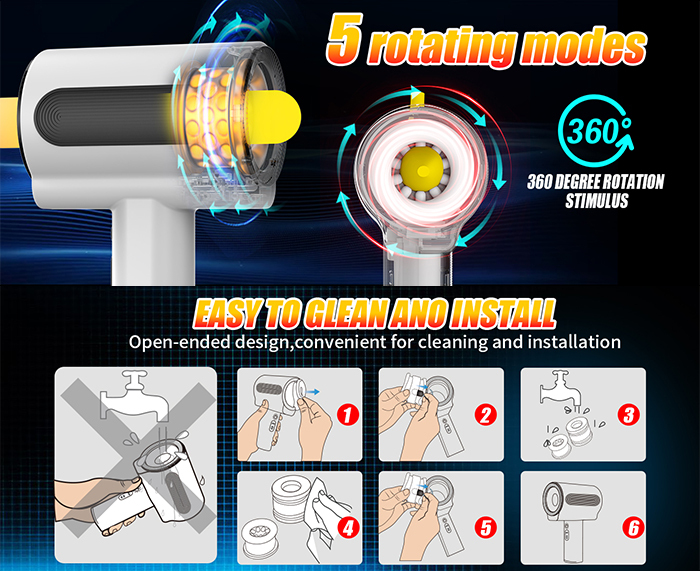 5 rotating modes

360°

360 DEGREE ROTATION STIMULUS

EASY TO GLEAN ANO INSTALL

Open-ended design,convenient for cleaning and installation

1

2

3

4

5

6