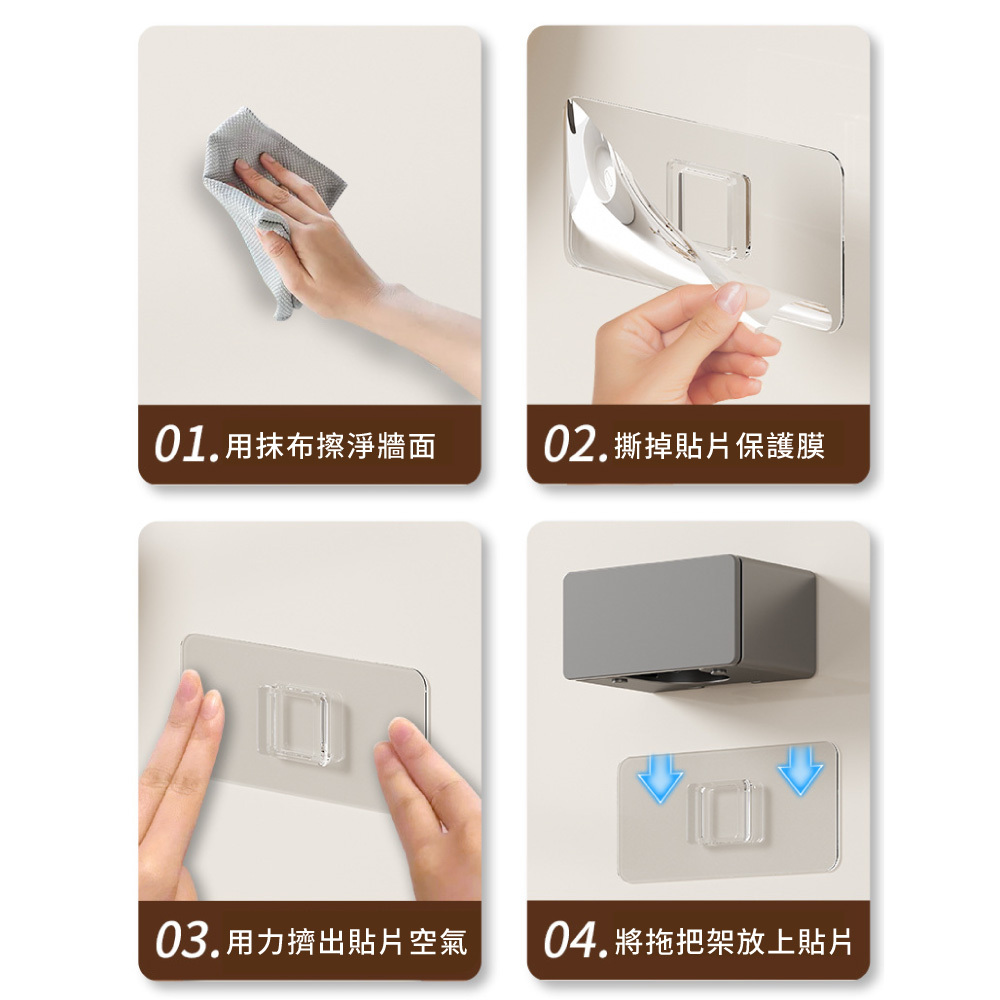 01. 用抹布擦淨牆面

02. 撕掉貼片保護膜

03. 用力擠出貼片空氣

04. 將拖把架放上貼片