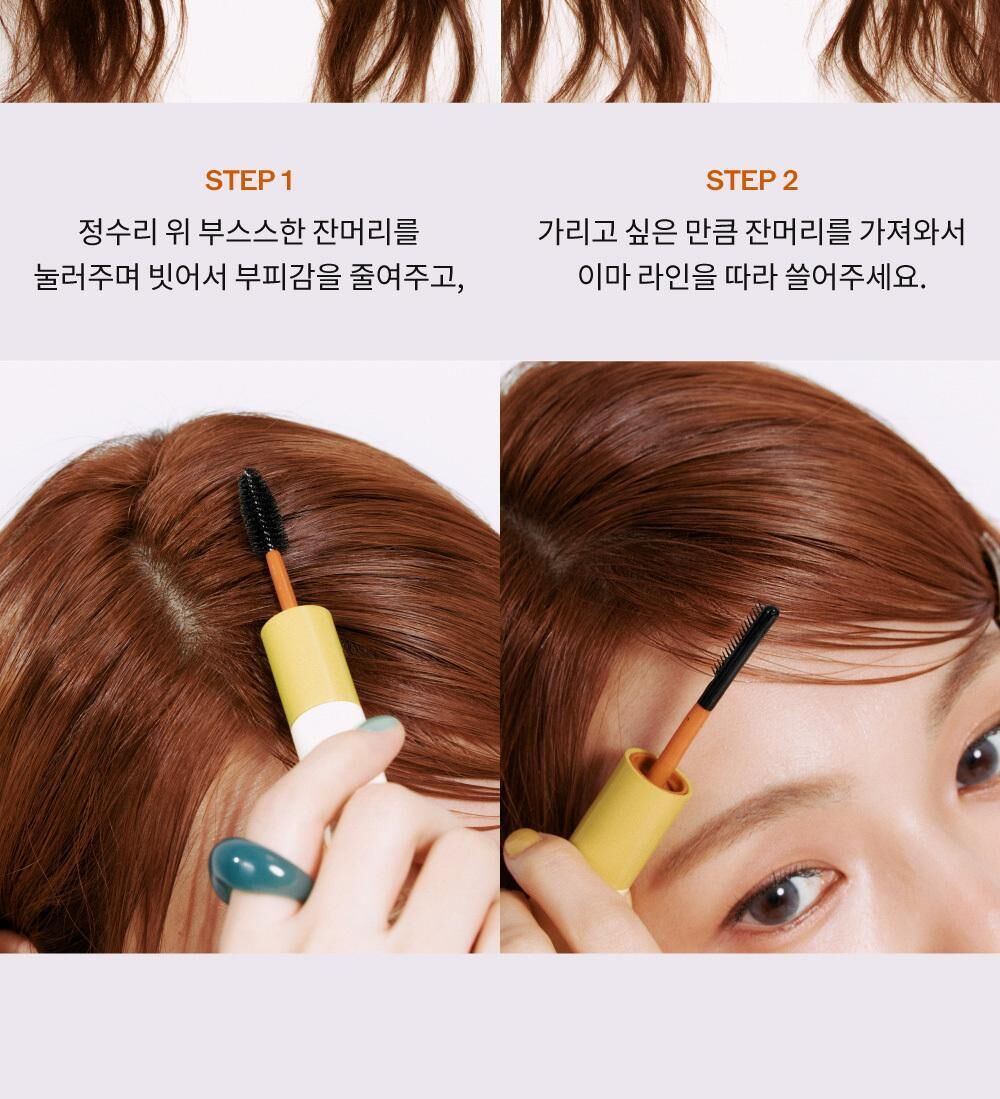 STEP 1

정수리 위 부스스한 잔머리를 눌러주며 빗어서 부피감을 줄여주고,

STEP 2

가리고 싶은 만큼 잔머리를 가져와서 이마 라인을 따라 쓸어주세요.