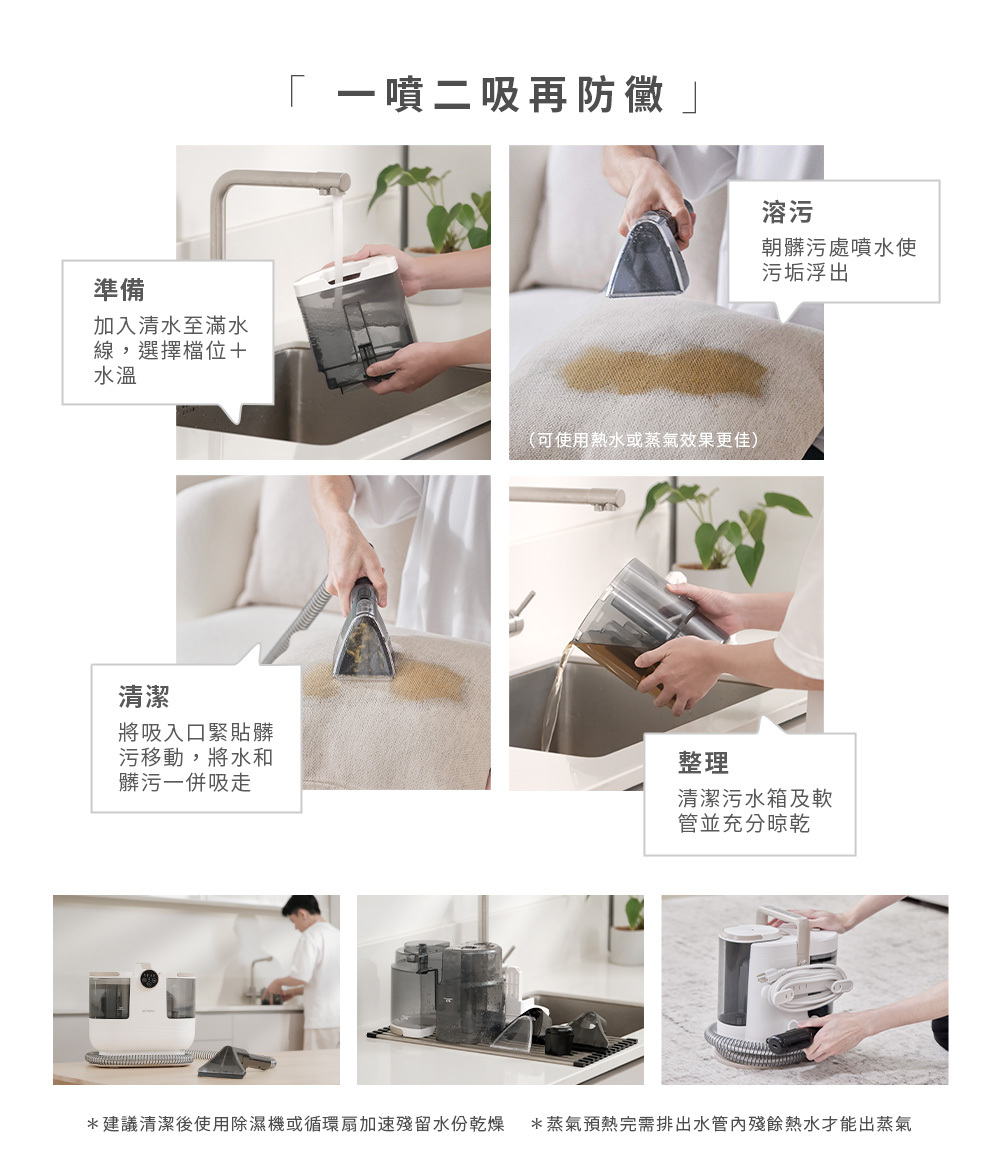 「 一噴二吸再防黴 」

準備
加入清水至滿水線，選擇檔位＋水溫

溶污
朝髒污處噴水使污垢浮出

（可使用熱水或蒸氣效果更佳）

清潔
將吸入口緊貼髒污移動，將水和髒污一併吸走

整理
清潔污水箱及軟管並充分晾乾

＊建議清潔後使用除濕機或循環扇加速殘留水份乾燥　＊蒸氣預熱完需排出水管內殘餘熱水才能出蒸氣