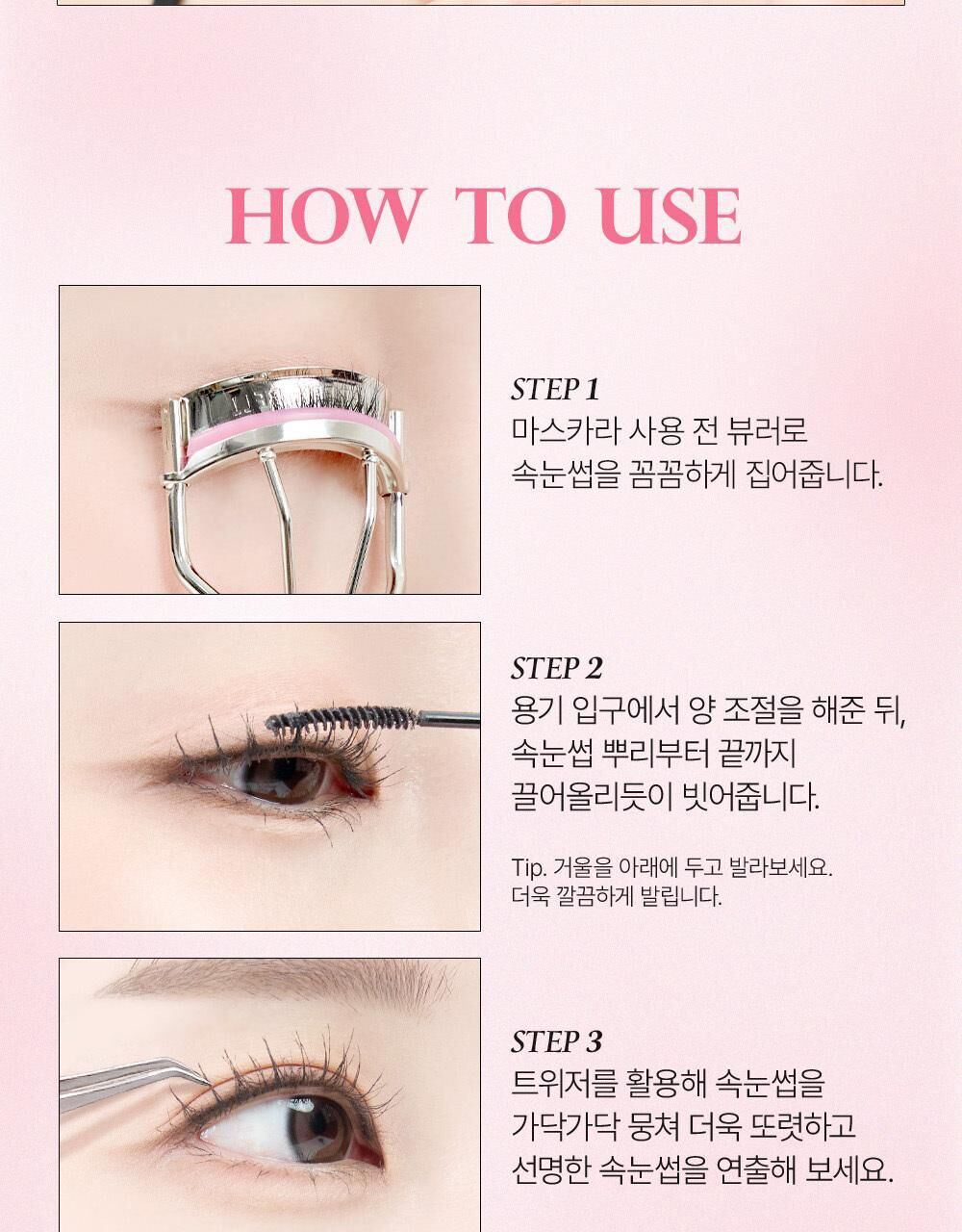 HOW TO USE

STEP 1
마스카라 사용 전 뷰러로 속눈썹을 꼼꼼하게 집어줍니다.

STEP 2
용기 입구에서 양 조절을 해준 뒤, 속눈썹 뿌리부터 끝까지 끌어올리듯이 빗어줍니다.

Tip. 거울을 아래에 두고 발라보세요. 더욱 깔끔하게 발립니다.

STEP 3
트위저를 활용해 속눈썹을 가닥가닥 뭉쳐 더욱 또렷하고 선명한 속눈썹을 연출해 보세요.