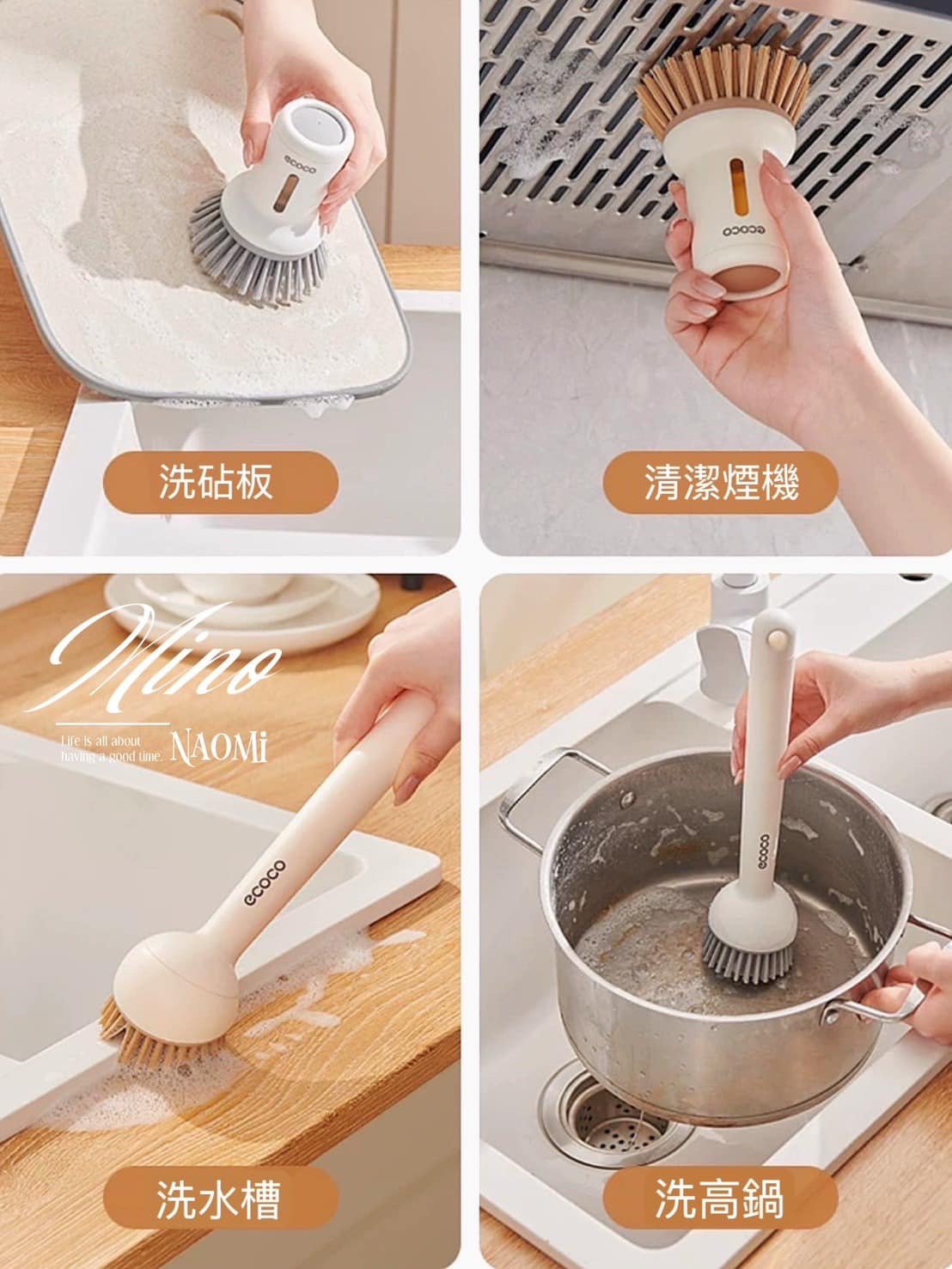 ecoco

洗砧板

ecoco

清潔煙機

Mino

Life is all about having a good time. NAOMi

ecoco

洗水槽

ecoco

洗高鍋