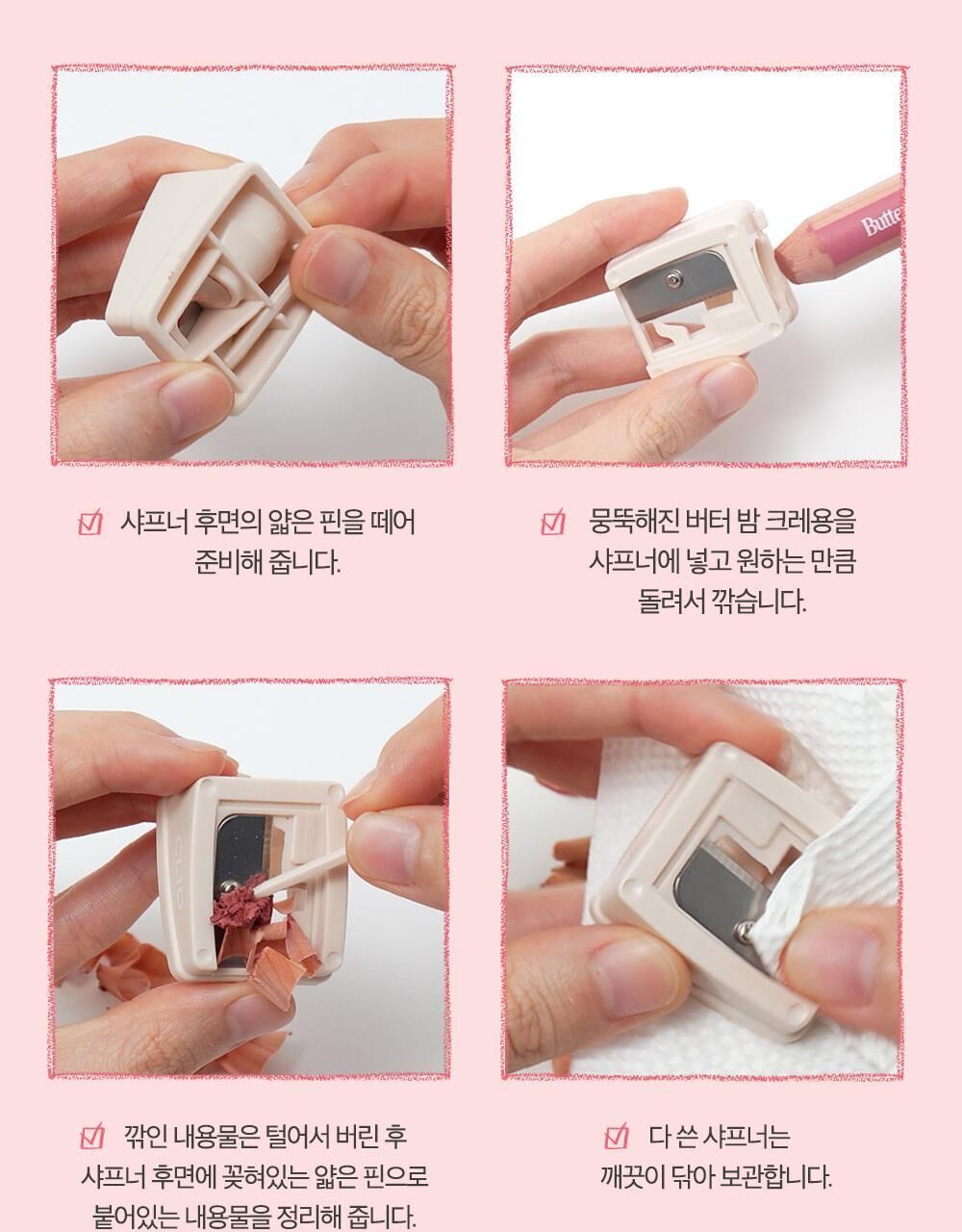 Butte

샤프너 후면의 얇은 핀을 떼어 준비해 줍니다.

뭉뚝해진 버터 밤 크레용을 샤프너에 넣고 원하는 만큼 돌려서 깎습니다.

CLIO

깎인 내용물은 털어서 버린 후 샤프너 후면에 꽂혀있는 얇은 핀으로 붙어있는 내용물을 정리해 줍니다.

다 쓴 샤프너는 깨끗이 닦아 보관합니다.