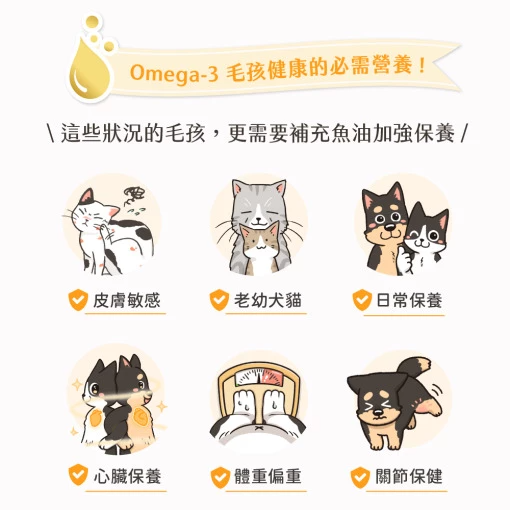 Omega-3 毛孩健康的必需營養！

\ 這些狀況的毛孩，更需要補充魚油加強保養 /

皮膚敏感

老幼犬貓

日常保養

心臟保養

體重偏重

關節保健