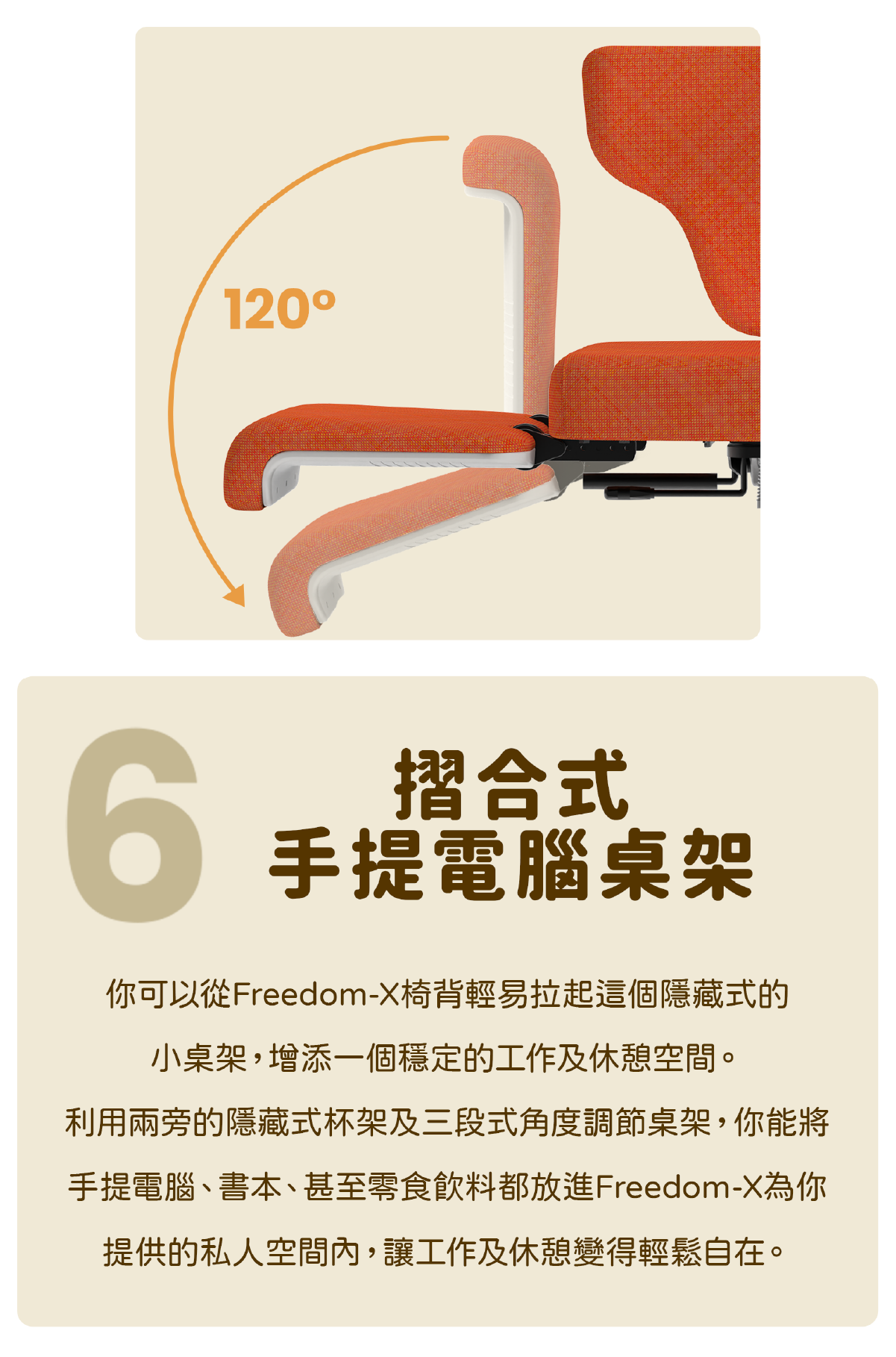 120°

6

摺合式
手提電腦桌架

你可以從Freedom-X椅背輕易拉起這個隱藏式的小桌架，增添一個穩定的工作及休憩空間。
利用兩旁的隱藏式杯架及三段式角度調節桌架，你能將手提電腦、書本、甚至零食飲料都放進Freedom-X為你提供的私人空間內，讓工作及休憩變得輕鬆自在。