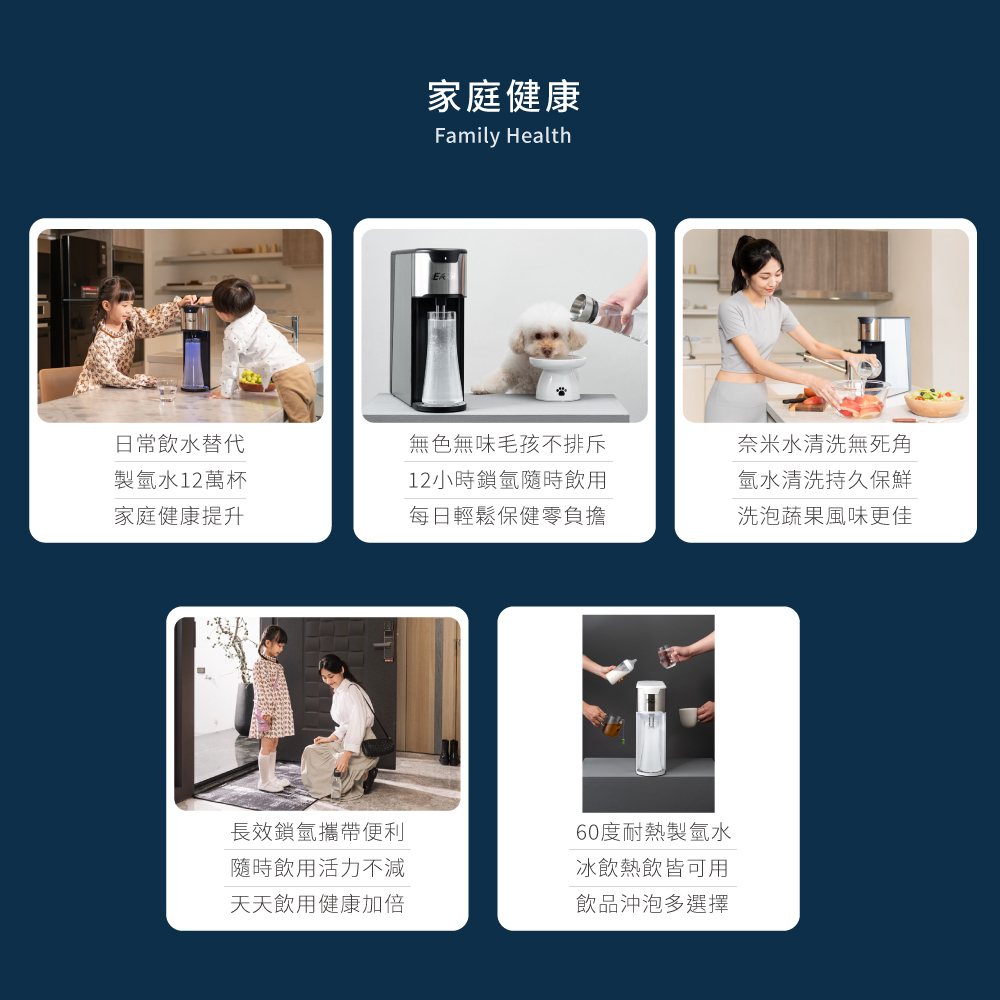 家庭健康
Family Health

日常飲水替代
製氫水12萬杯
家庭健康提升

無色無味毛孩不排斥
12小時鎖氫隨時飲用
每日輕鬆保健零負擔

奈米水清洗無死角
氫水清洗持久保鮮
洗泡蔬果風味更佳

長效鎖氫攜帶便利
隨時飲用活力不減
天天飲用健康加倍

60度耐熱製氫水
冰飲熱飲皆可用
飲品沖泡多選擇