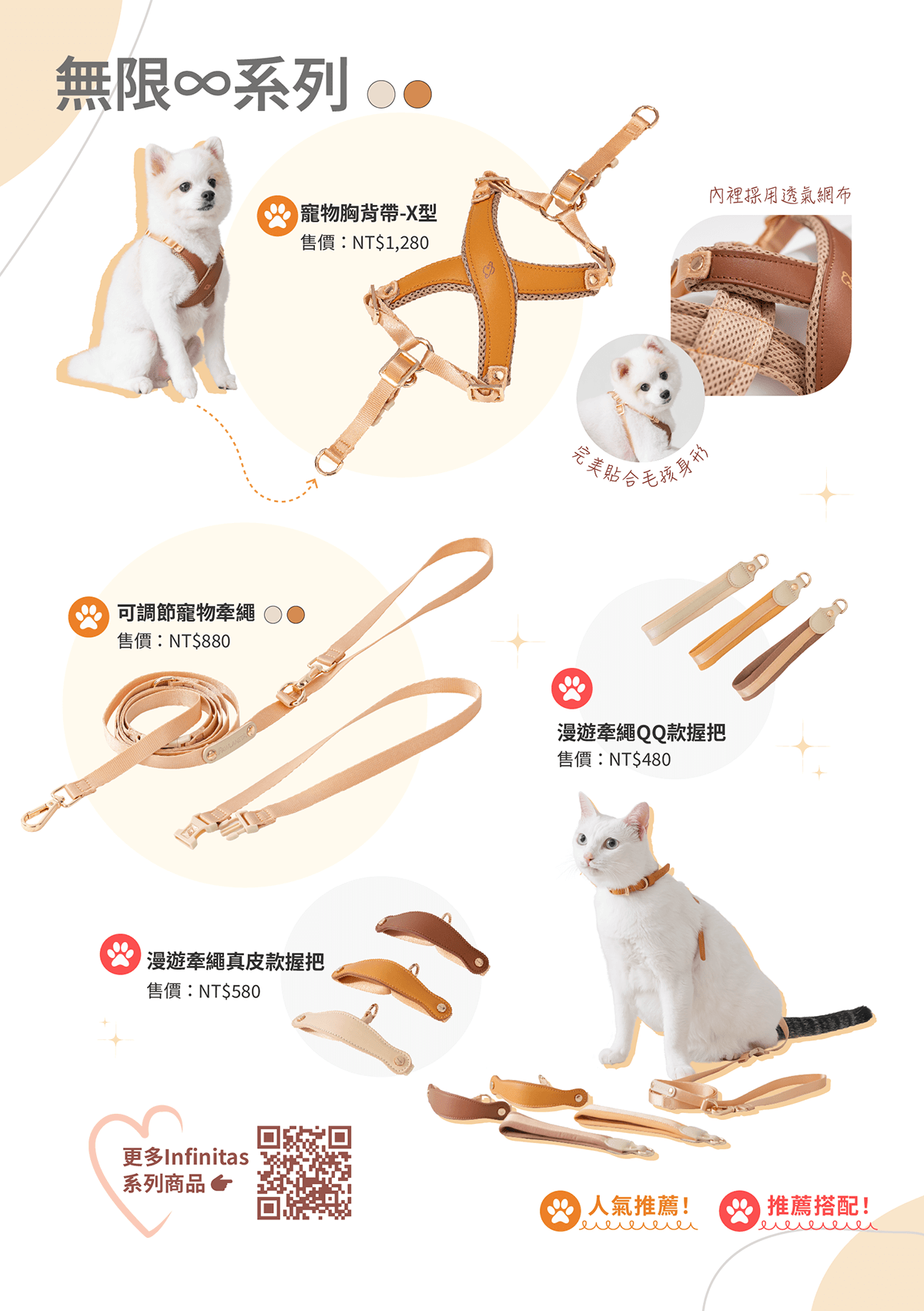 無限∞系列

寵物胸背帶-X型
售價：NT$1,280

內裡採用透氣網布

完美貼合毛孩身形

可調節寵物牽繩
售價：NT$880

漫遊牽繩QQ款握把
售價：NT$480

漫遊牽繩真皮款握把
售價：NT$580

更多Infinitas
系列商品

人氣推薦！

推薦搭配！