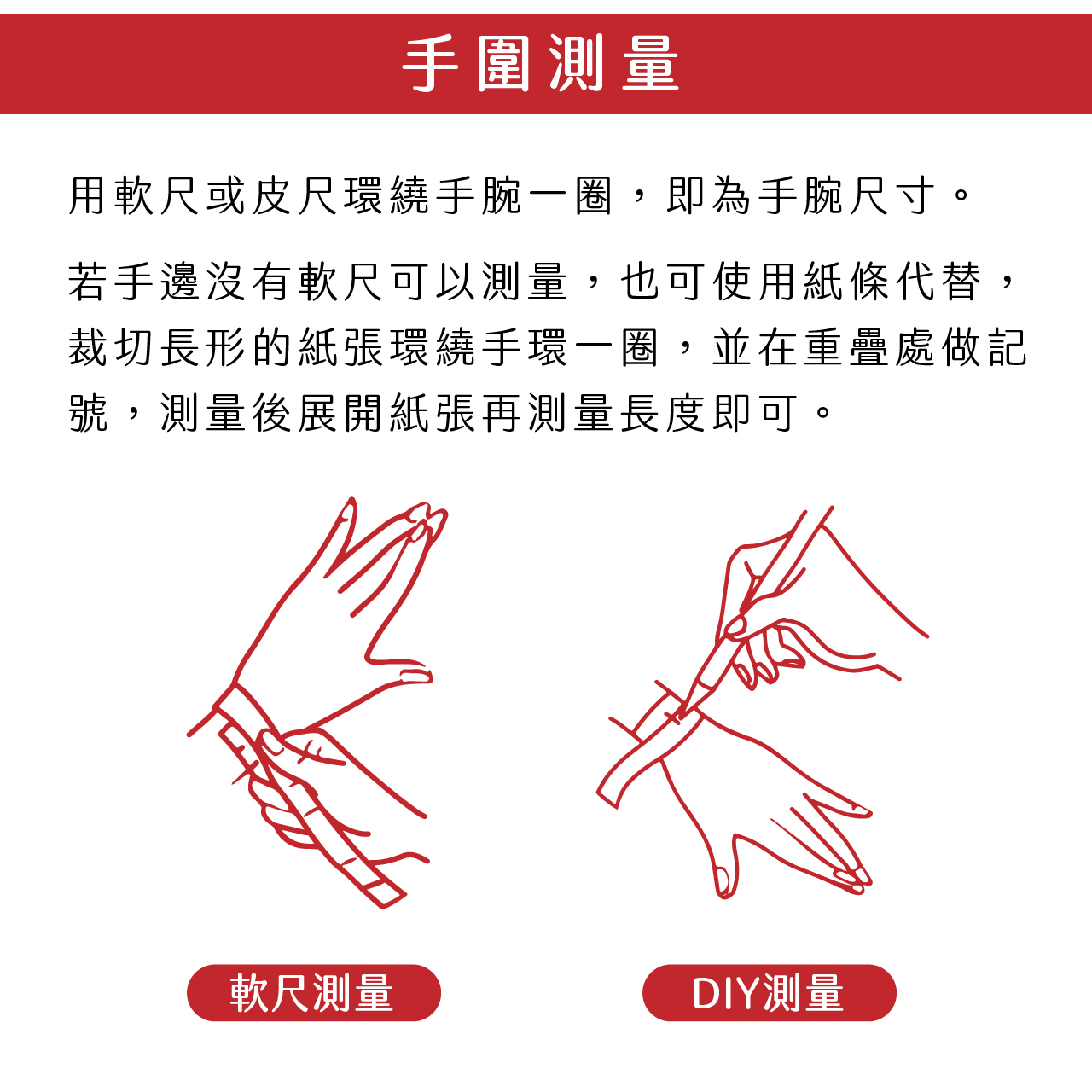 手圍測量

用軟尺或皮尺環繞手腕一圈，即為手腕尺寸。

若手邊沒有軟尺可以測量，也可使用紙條代替，裁切長形的紙張環繞手環一圈，並在重疊處做記號，測量後展開紙張再測量長度即可。

軟尺測量

DIY測量