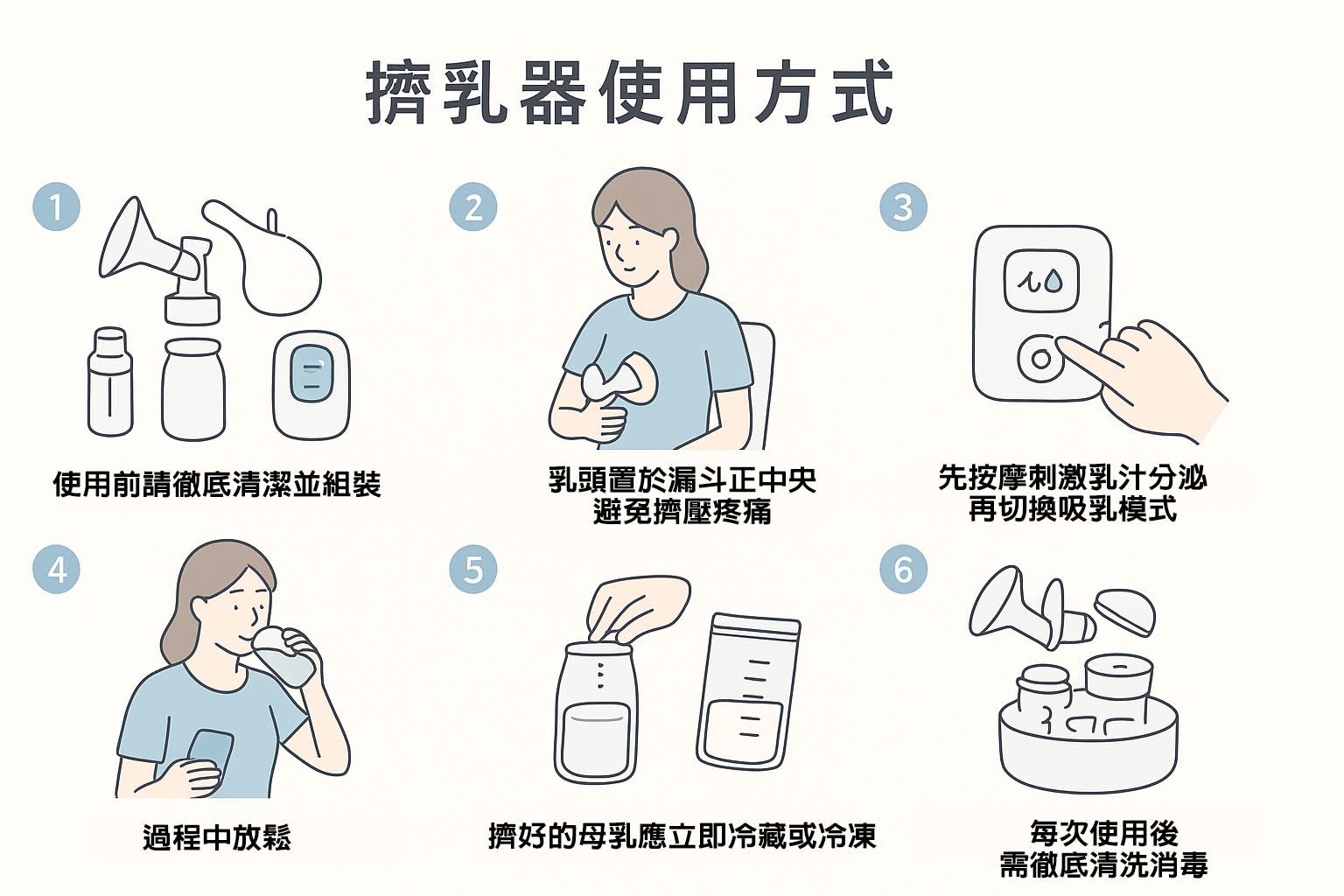 擠乳器使用方式

1

使用前請徹底清潔並組裝

2

乳頭置於漏斗正中央
避免擠壓疼痛

3

先按摩刺激乳汁分泌
再切換吸乳模式

4

過程中放鬆

5

擠好的母乳應立即冷藏或冷凍

6

每次使用後
需徹底清洗消毒