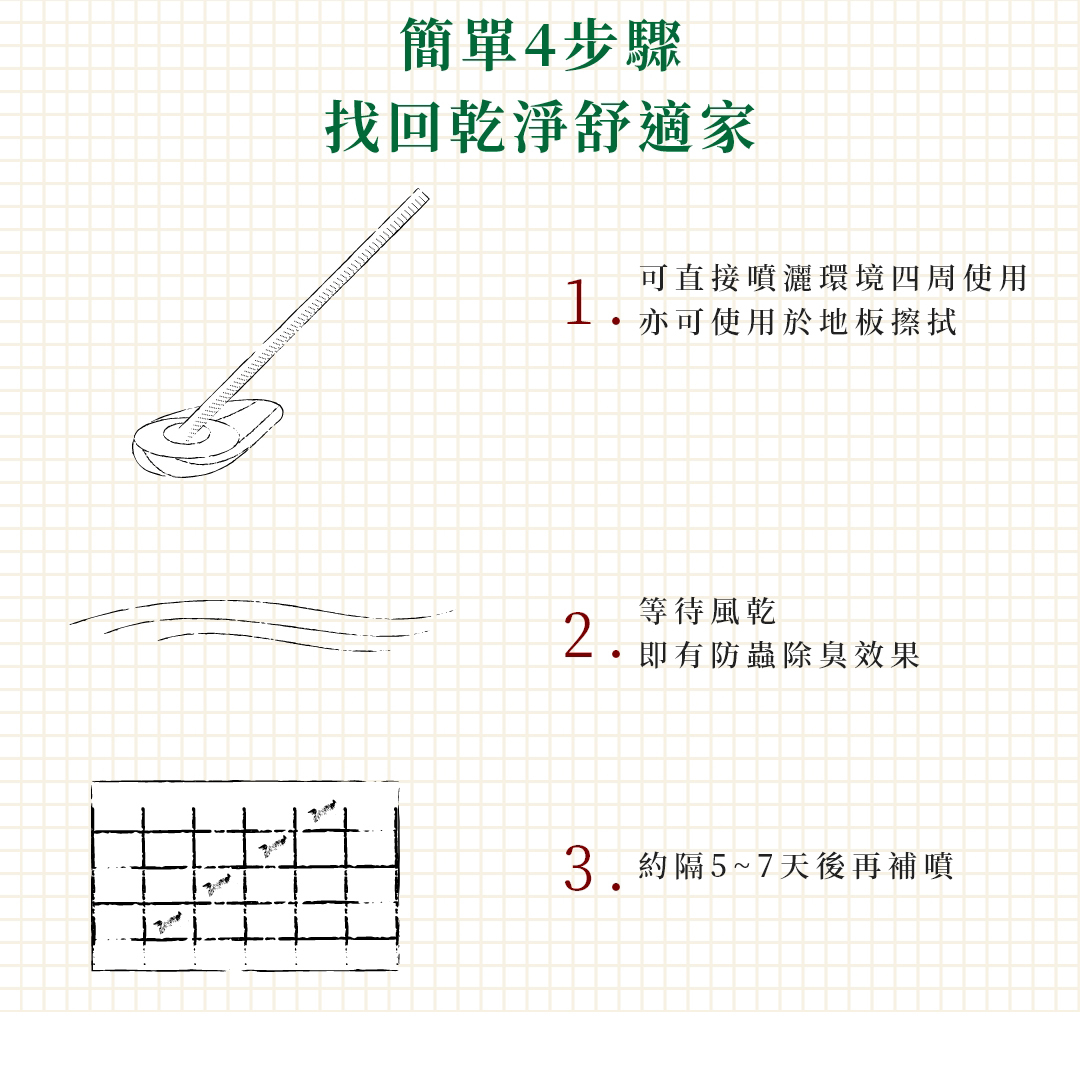 簡單4步驟
找回乾淨舒適家

1. 可直接噴灑環境四周使用
亦可使用於地板擦拭

2. 等待風乾
即有防蟲除臭效果

3. 約隔5~7天後再補噴