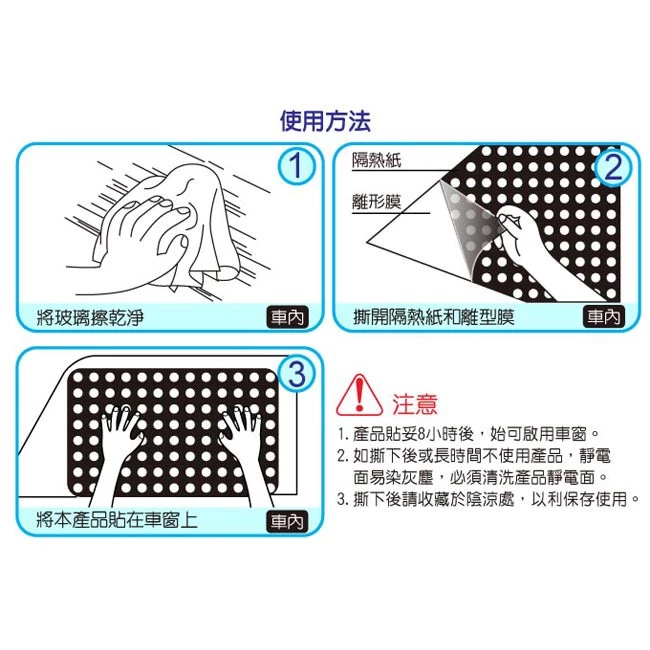 使用方法

1

將玻璃擦乾淨

車內

隔熱紙

離形膜

2

撕開隔熱紙和離型膜

車內

3

將本產品貼在車窗上

車內

注意

1. 產品貼妥8小時後，始可啟用車窗。
2. 如撕下後或長時間不使用產品，靜電面易染灰塵，必須清洗產品靜電面。
3. 撕下後請收藏於陰涼處，以利保存使用。