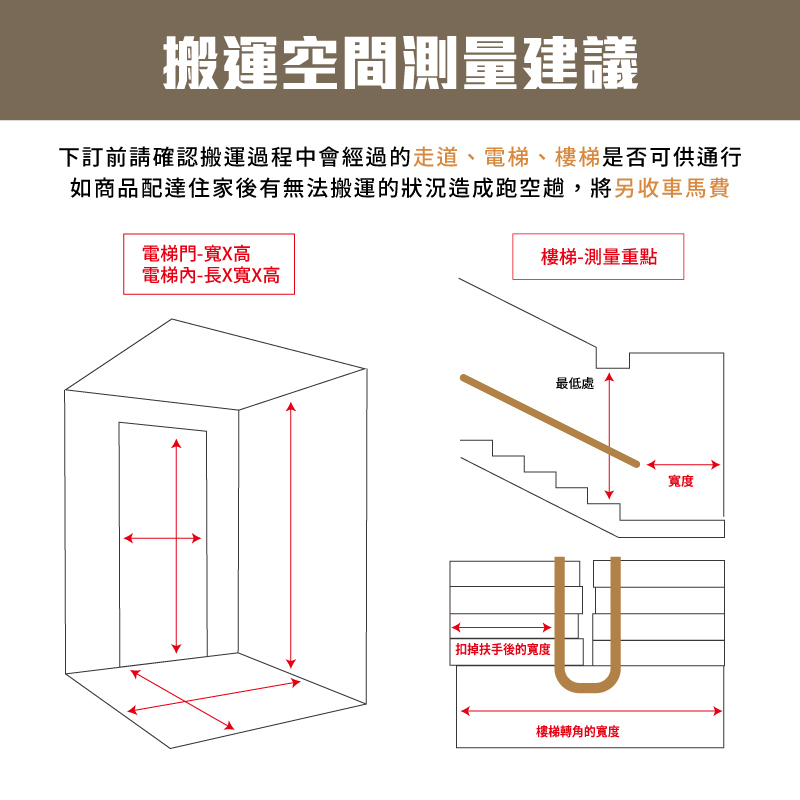 搬運空間測量建議

下訂前請確認搬運過程中會經過的走道、電梯、樓梯是否可供通行
如商品配達住家後有無法搬運的狀況造成跑空趟，將另收車馬費

電梯門-寬X高
電梯內-長X寬X高

樓梯-測量重點

最低處

寬度

扣掉扶手後的寬度

樓梯轉角的寬度