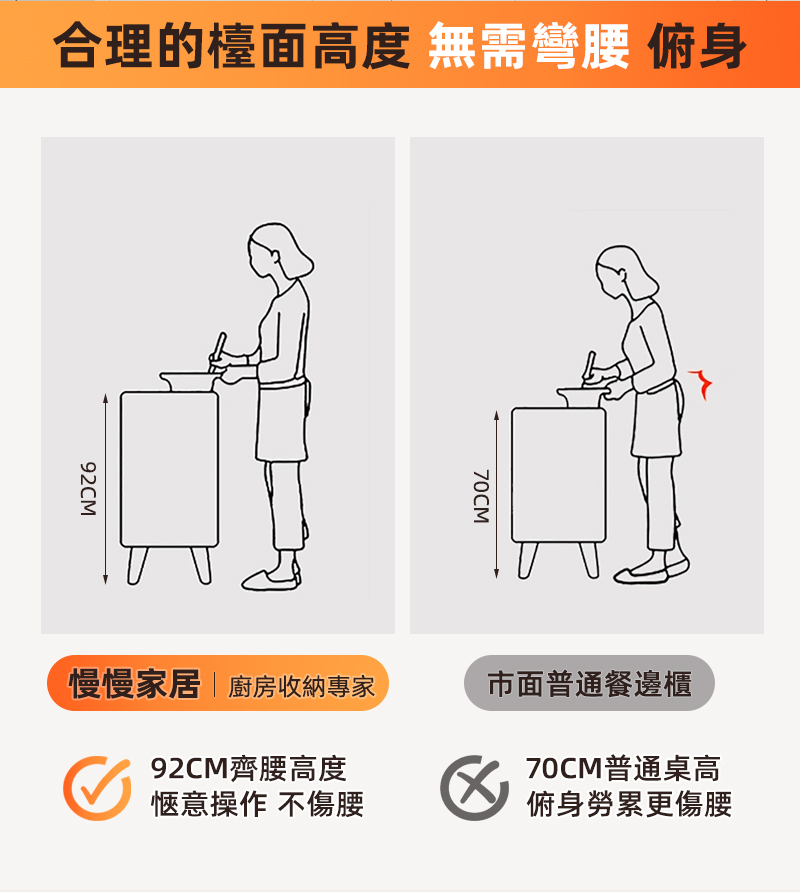 合理的檯面高度 無需彎腰 俯身

92CM

70CM

慢慢家居 | 廚房收納專家

市面普通餐邊櫃

92CM齊腰高度
愜意操作 不傷腰

70CM普通桌高
俯身勞累更傷腰