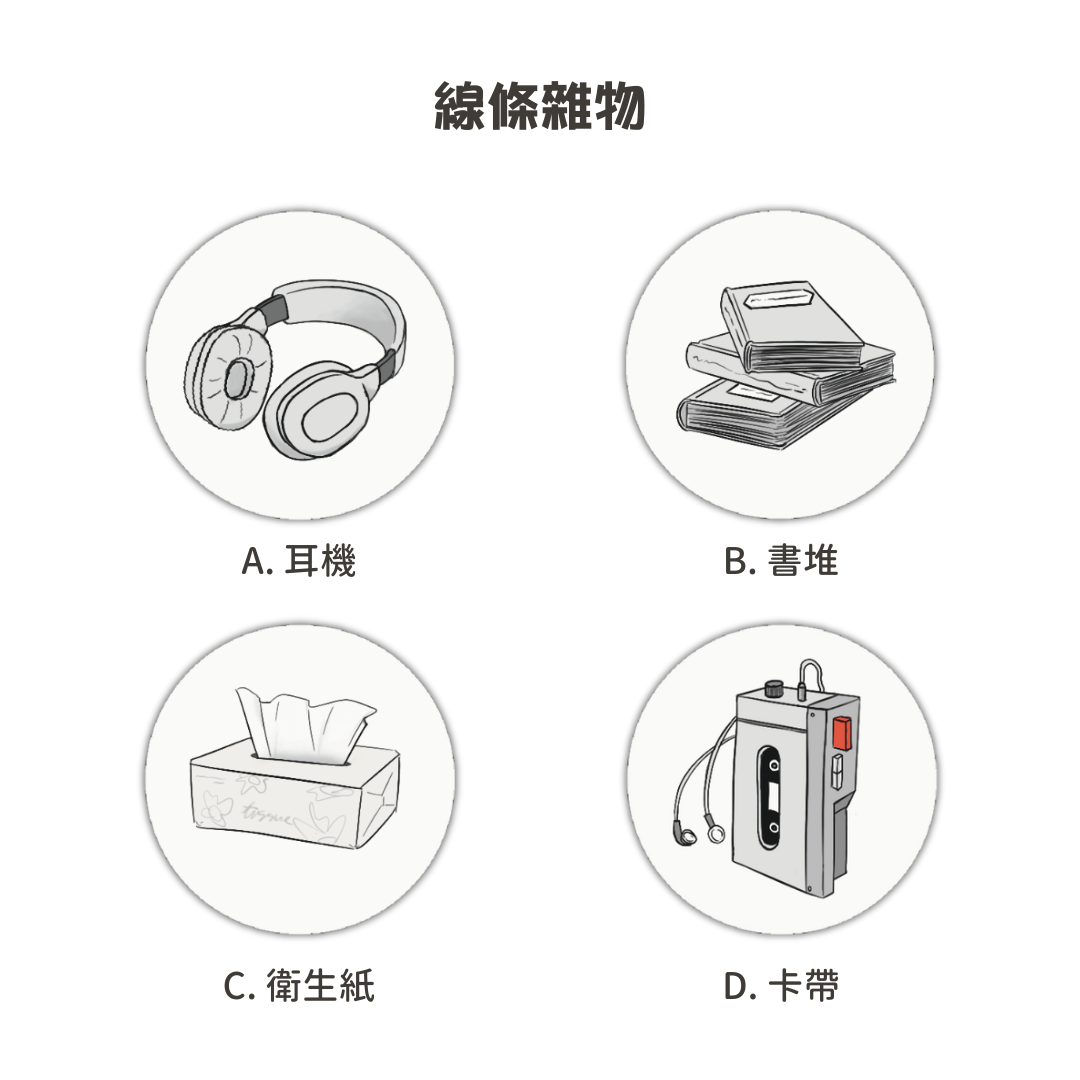 線條雜物

A. 耳機

B. 書堆

tissue

C. 衛生紙

D. 卡帶