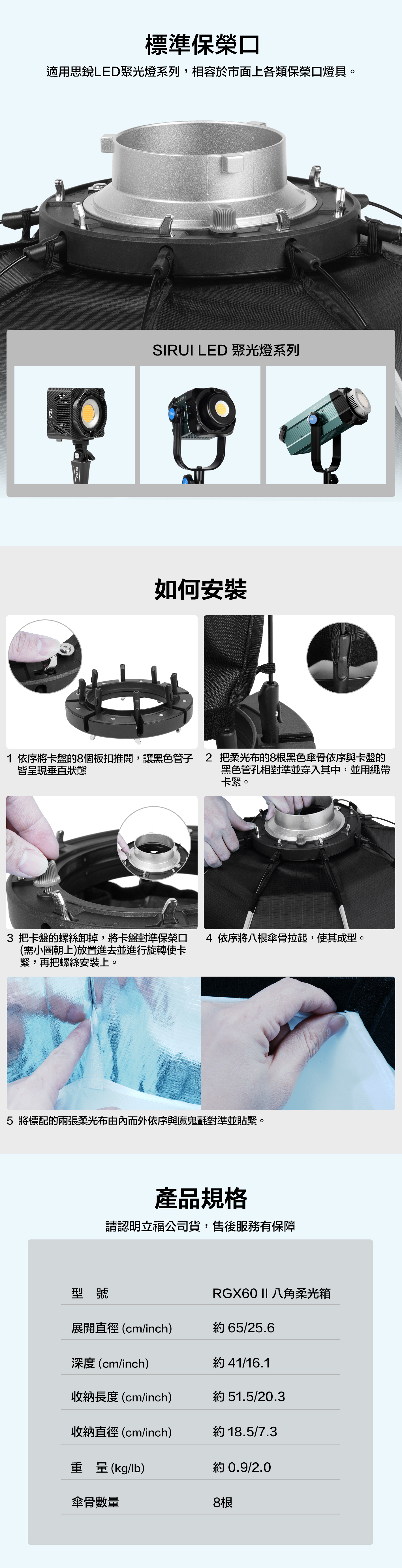 標準保榮口

適用思銳LED聚光燈系列，相容於市面上各類保榮口燈具。

SIRUI LED 聚光燈系列

如何安裝

1 依序將卡盤的8個板扣推開，讓黑色管子皆呈現垂直狀態

2 把柔光布的8根黑色傘骨依序與卡盤的黑色管孔相對準並穿入其中，並用繩帶卡緊。

3 把卡盤的螺絲卸掉，將卡盤對準保榮口(需小圈朝上)放置進去並進行旋轉使卡緊，再把螺絲安裝上。

4 依序將八根傘骨拉起，使其成型。

5 將標配的兩張柔光布由內而外依序與魔鬼氈對準並貼緊。

產品規格

請認明立福公司貨，售後服務有保障

| 型　號 | RGX60 II 八角柔光箱 |
|---|---|
| 展開直徑 (cm/inch) | 約 65/25.6 |
| 深度 (cm/inch) | 約 41/16.1 |
| 收納長度 (cm/inch) | 約 51.5/20.3 |
| 收納直徑 (cm/inch) | 約 18.5/7.3 |
| 重　量 (kg/lb) | 約 0.9/2.0 |
| 傘骨數量 | 8根 |