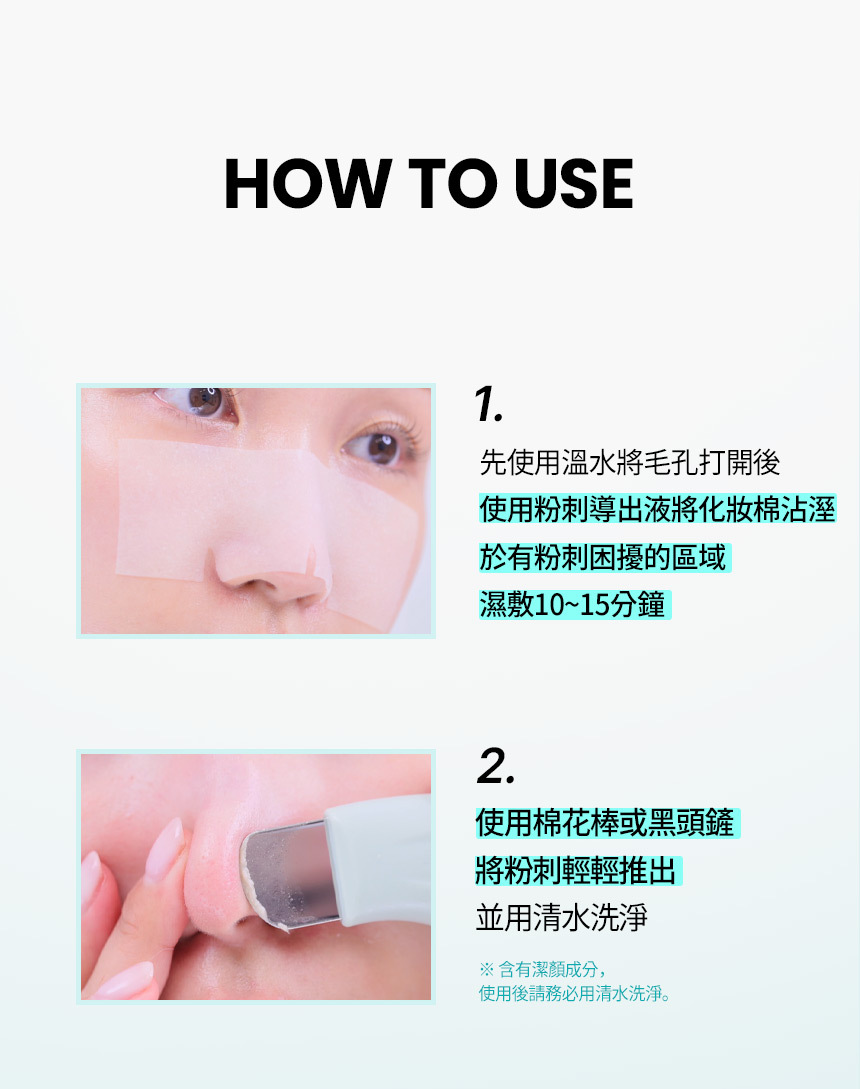 HOW TO USE

1.
先使用溫水將毛孔打開後
使用粉刺導出液將化妝棉沾溼
於有粉刺困擾的區域
濕敷10~15分鐘

2.
使用棉花棒或黑頭鏟
將粉刺輕輕推出
並用清水洗淨

※ 含有潔顏成分，
使用後請務必用清水洗淨。