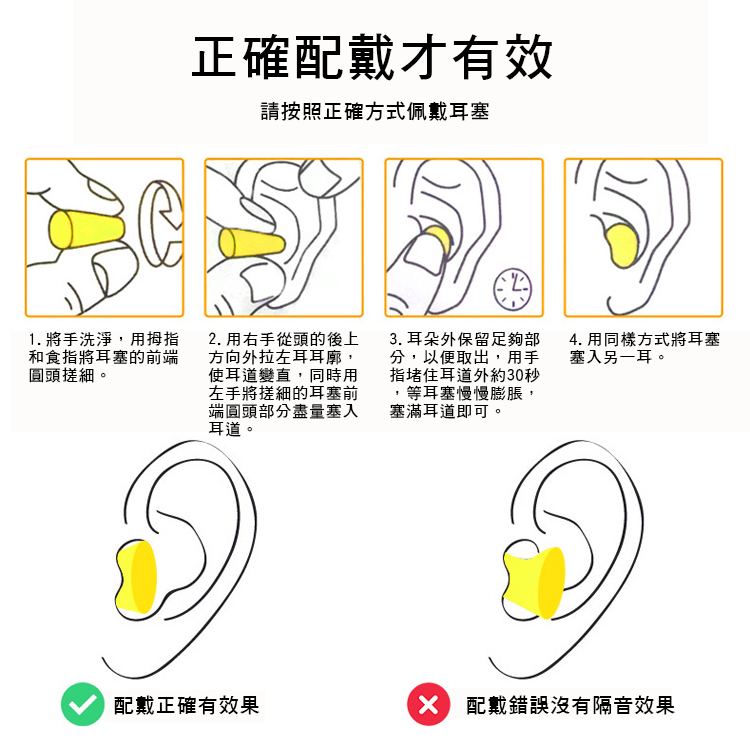 正確配戴才有效

請按照正確方式佩戴耳塞

1. 將手洗淨，用拇指和食指將耳塞的前端圓頭搓細。

2. 用右手從頭的後上方向外拉左耳耳廓，使耳道變直，同時用左手將搓細的耳塞前端圓頭部分盡量塞入耳道。

3. 耳朵外保留足夠部分，以便取出，用手指堵住耳道外約30秒，等耳塞慢慢膨脹，塞滿耳道即可。

4. 用同樣方式將耳塞塞入另一耳。

配戴正確有效果

配戴錯誤沒有隔音效果