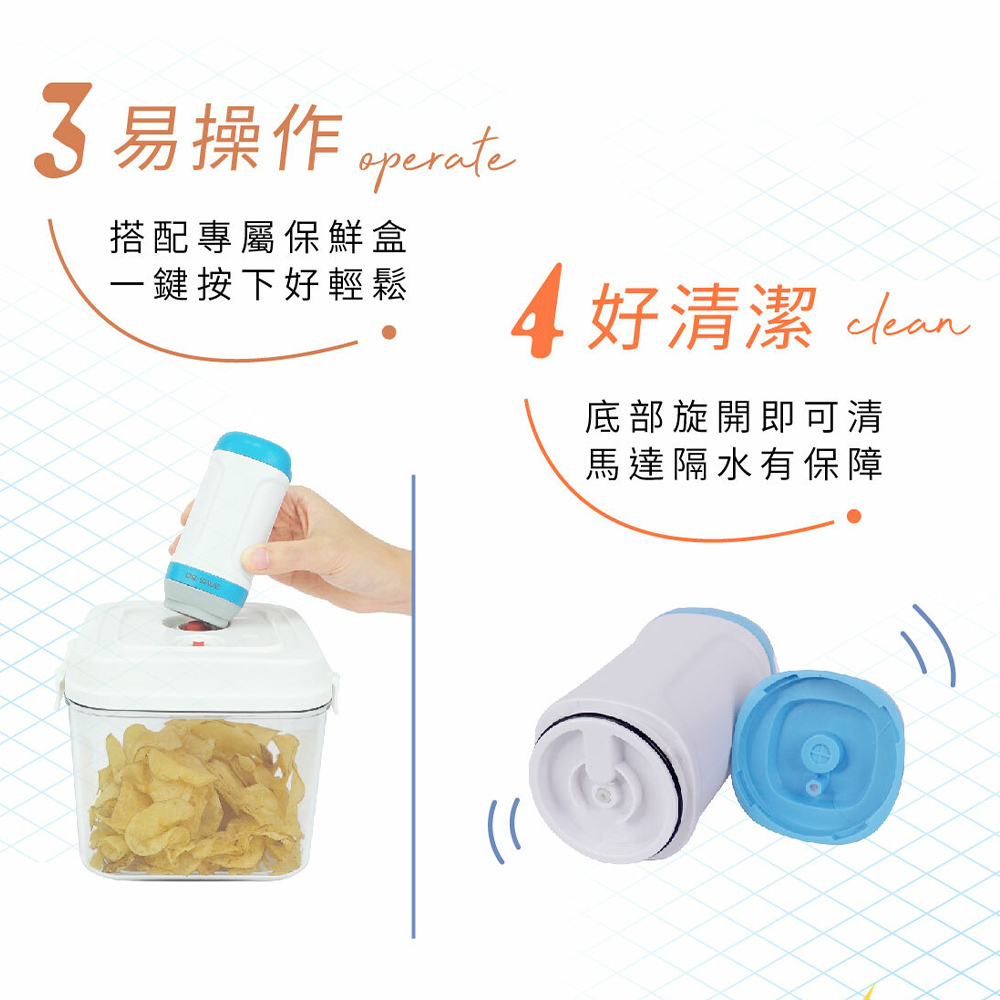 3 易操作 operate

搭配專屬保鮮盒
一鍵按下好輕鬆

4 好清潔 clean

底部旋開即可清
馬達隔水有保障