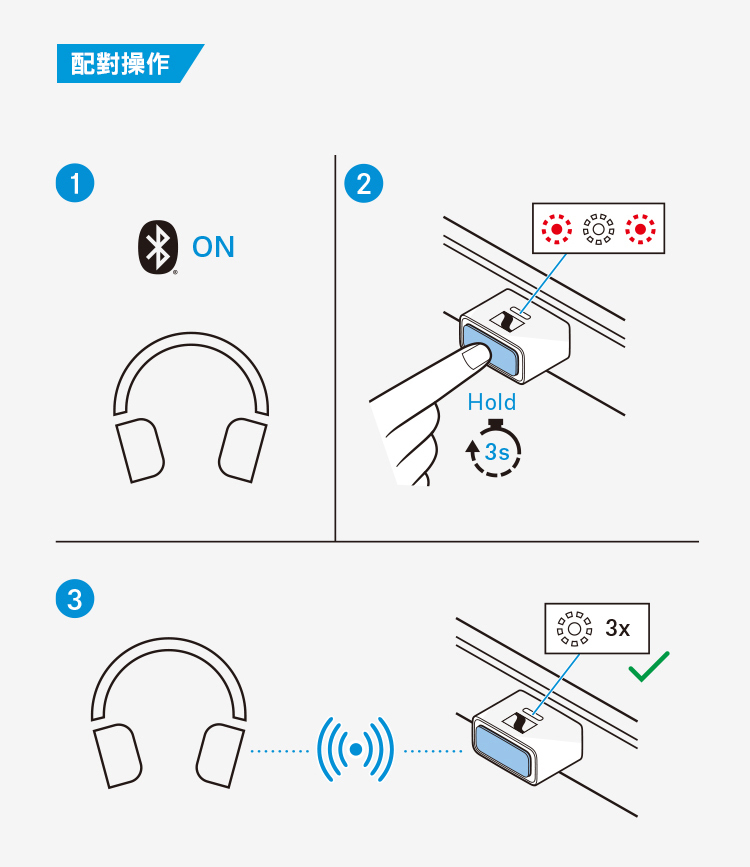 配對操作

1

ON

2

Hold

3s

3

3x