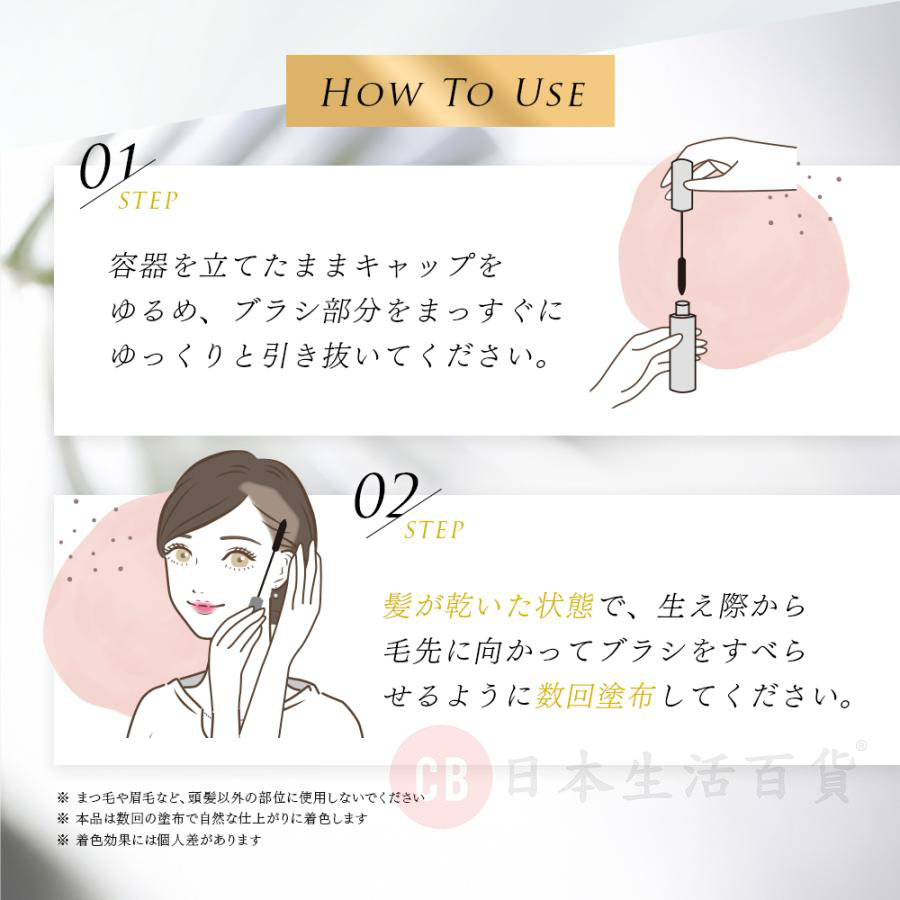 HOW TO USE

01 STEP

容器を立てたままキャップをゆるめ、ブラシ部分をまっすぐにゆっくりと引き抜いてください。

02 STEP

髪が乾いた状態で、生え際から毛先に向かってブラシをすべらせるように数回塗布してください。

CB 日本生活百貨®

※ まつ毛や眉毛など、頭髪以外の部位に使用しないでください
※ 本品は数回の塗布で自然な仕上がりに着色します
※ 着色効果には個人差があります