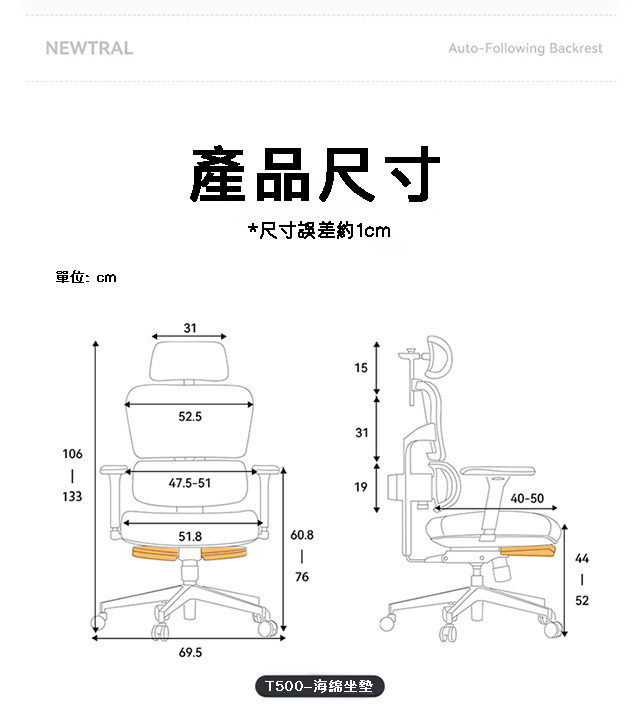 NEWTRAL

Auto-Following Backrest

產品尺寸

*尺寸誤差約1cm

單位: cm

31

52.5

106
|
133

47.5-51

51.8

60.8
|
76

69.5

15

31

19

40-50

44
|
52

T500-海綿坐墊