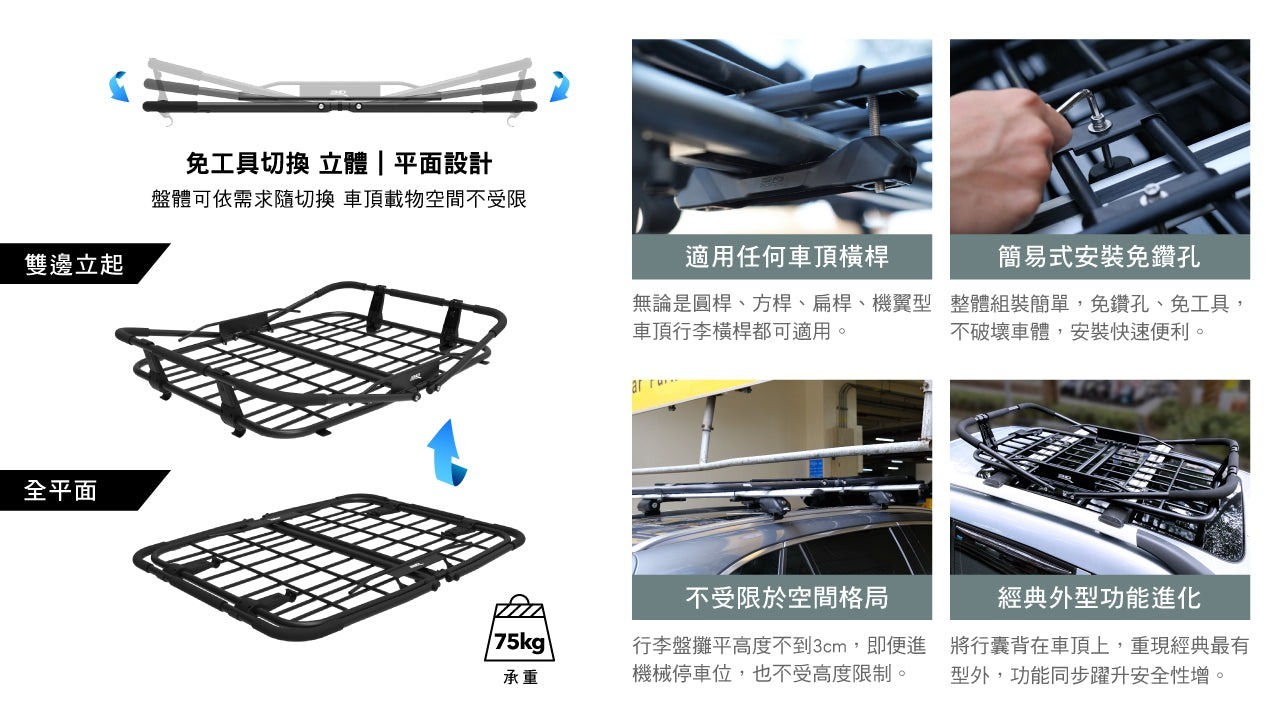 免工具切換 立體｜平面設計
盤體可依需求隨切換 車頂載物空間不受限

雙邊立起

全平面

75kg
承重

適用任何車頂橫桿
無論是圓桿、方桿、扁桿、機翼型車頂行李橫桿都可適用。

簡易式安裝免鑽孔
整體組裝簡單，免鑽孔、免工具，不破壞車體，安裝快速便利。

不受限於空間格局
行李盤攤平高度不到3cm，即便進機械停車位，也不受高度限制。

經典外型功能進化
將行囊背在車頂上，重現經典最有型外，功能同步躍升安全性增。