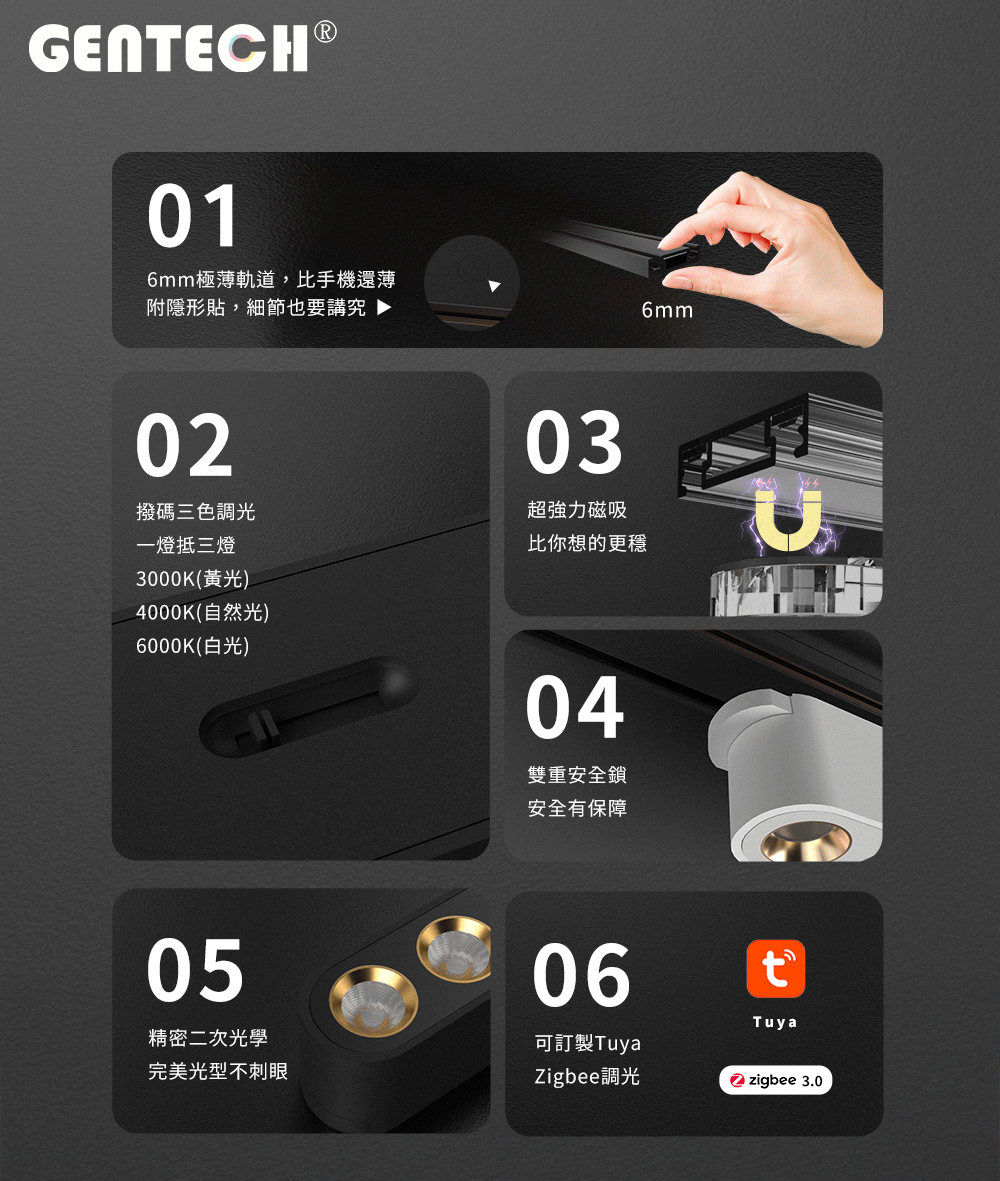 GENTECH®

01

6mm極薄軌道，比手機還薄
附隱形貼，細節也要講究 ▶

6mm

02

撥碼三色調光
一燈抵三燈
3000K(黃光)
4000K(自然光)
6000K(白光)

03

超強力磁吸
比你想的更穩

04

雙重安全鎖
安全有保障

05

精密二次光學
完美光型不刺眼

06

可訂製Tuya
Zigbee調光

Tuya

zigbee 3.0