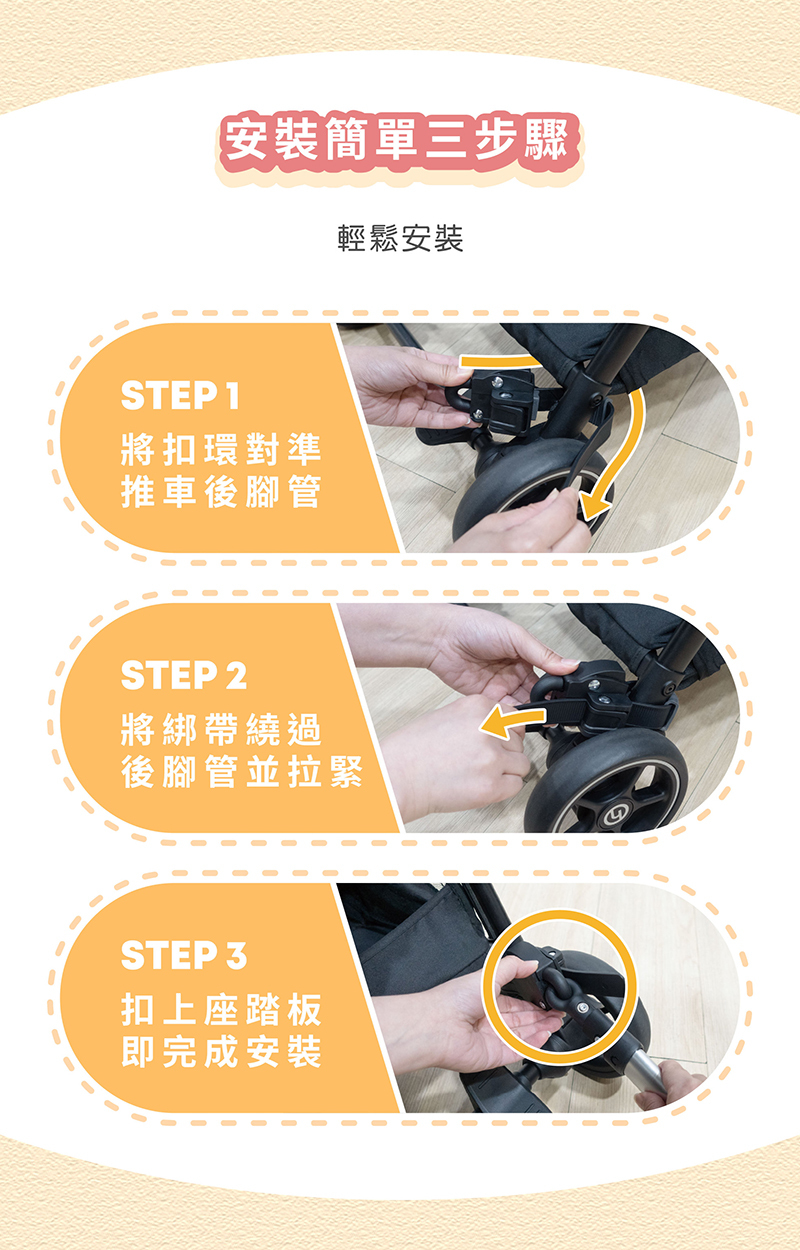 安裝簡單三步驟

輕鬆安裝

STEP 1
將扣環對準
推車後腳管

STEP 2
將綁帶繞過
後腳管並拉緊

STEP 3
扣上座踏板
即完成安裝