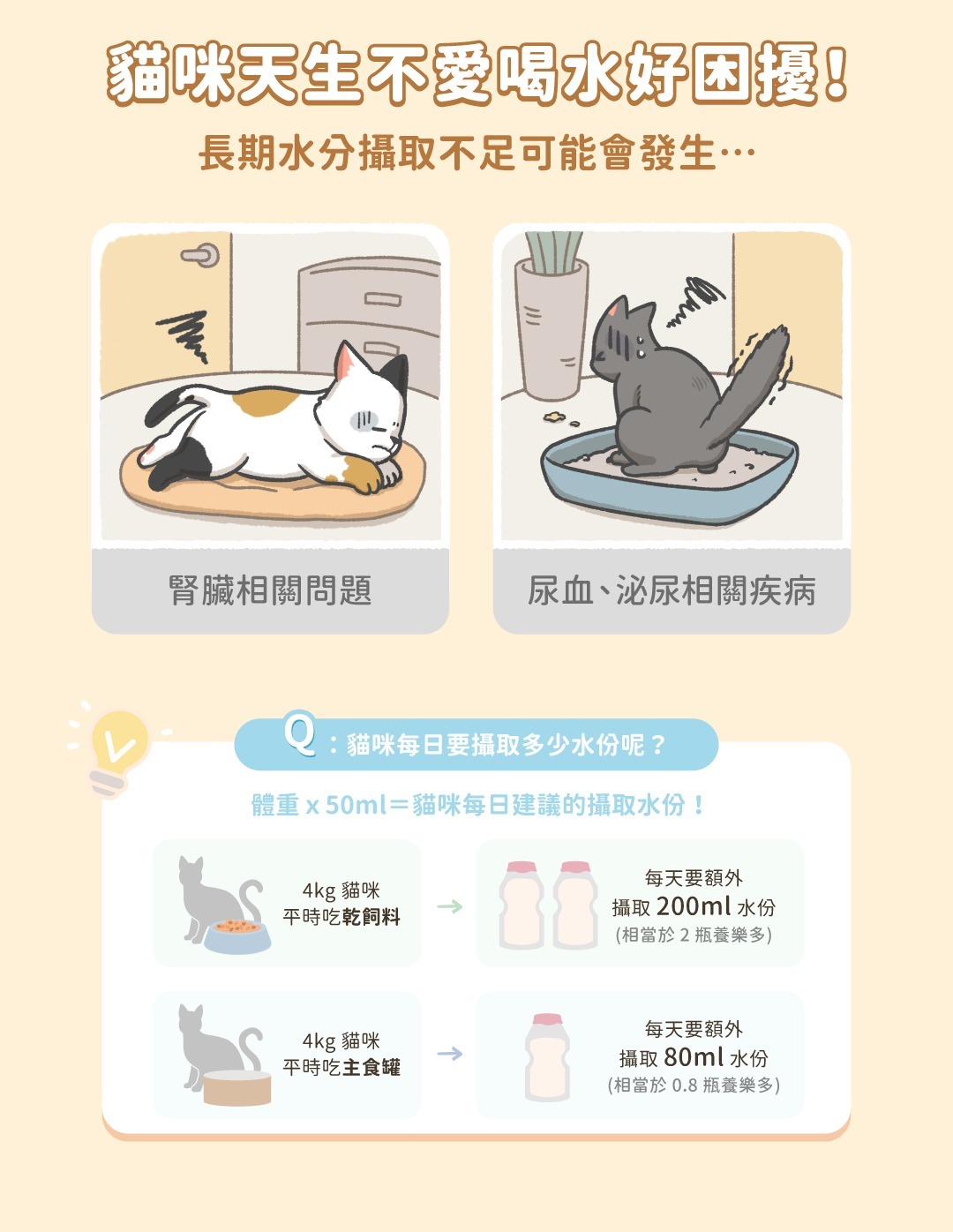 貓咪天生不愛喝水好困擾！

長期水分攝取不足可能會發生…

腎臟相關問題

尿血、泌尿相關疾病

Q：貓咪每日要攝取多少水份呢？

體重 x 50ml＝貓咪每日建議的攝取水份！

4kg 貓咪
平時吃乾飼料

每天要額外
攝取 200ml 水份
(相當於 2 瓶養樂多)

4kg 貓咪
平時吃主食罐

每天要額外
攝取 80ml 水份
(相當於 0.8 瓶養樂多)