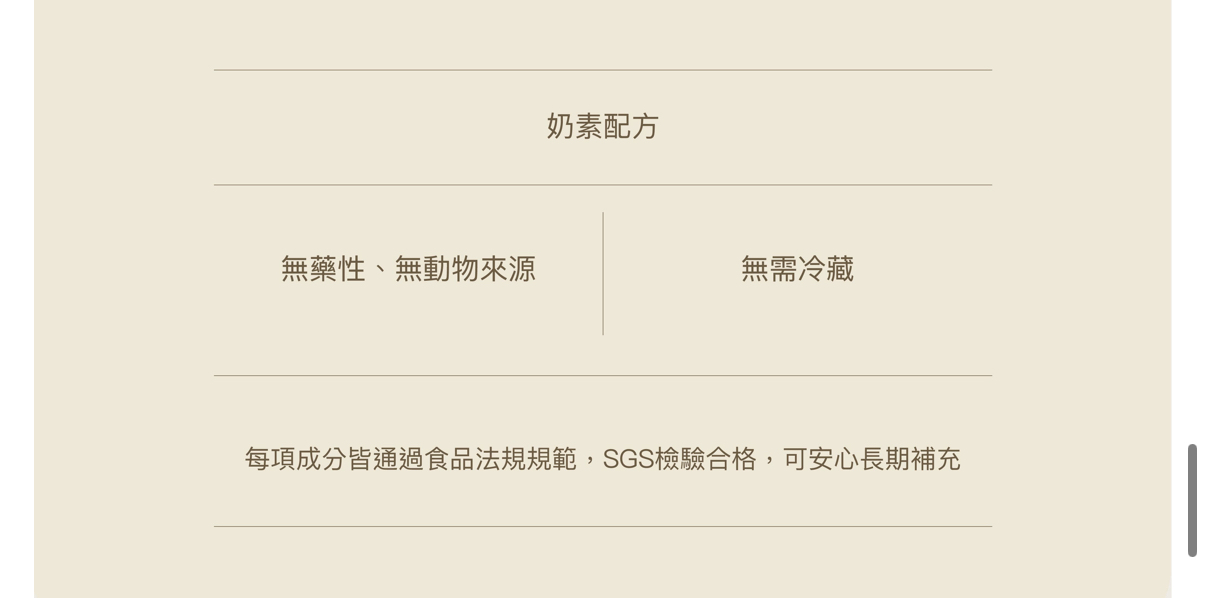 奶素配方

無藥性、無動物來源

無需冷藏

每項成分皆通過食品法規規範，SGS檢驗合格，可安心長期補充