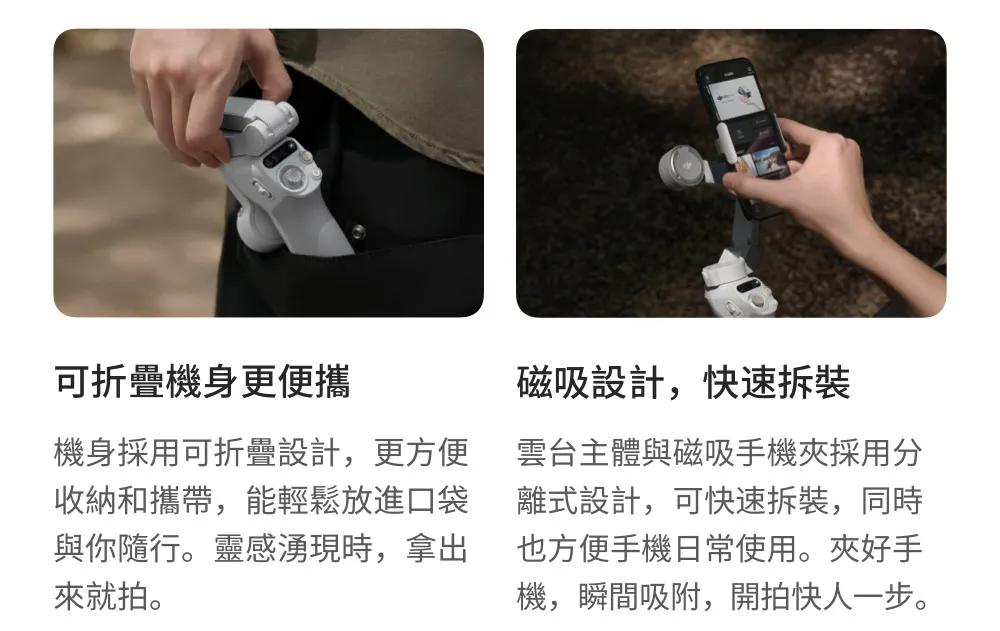 可折疊機身更便攜

機身採用可折疊設計，更方便收納和攜帶，能輕鬆放進口袋與你隨行。靈感湧現時，拿出來就拍。

磁吸設計，快速拆裝

雲台主體與磁吸手機夾採用分離式設計，可快速拆裝，同時也方便手機日常使用。夾好手機，瞬間吸附，開拍快人一步。