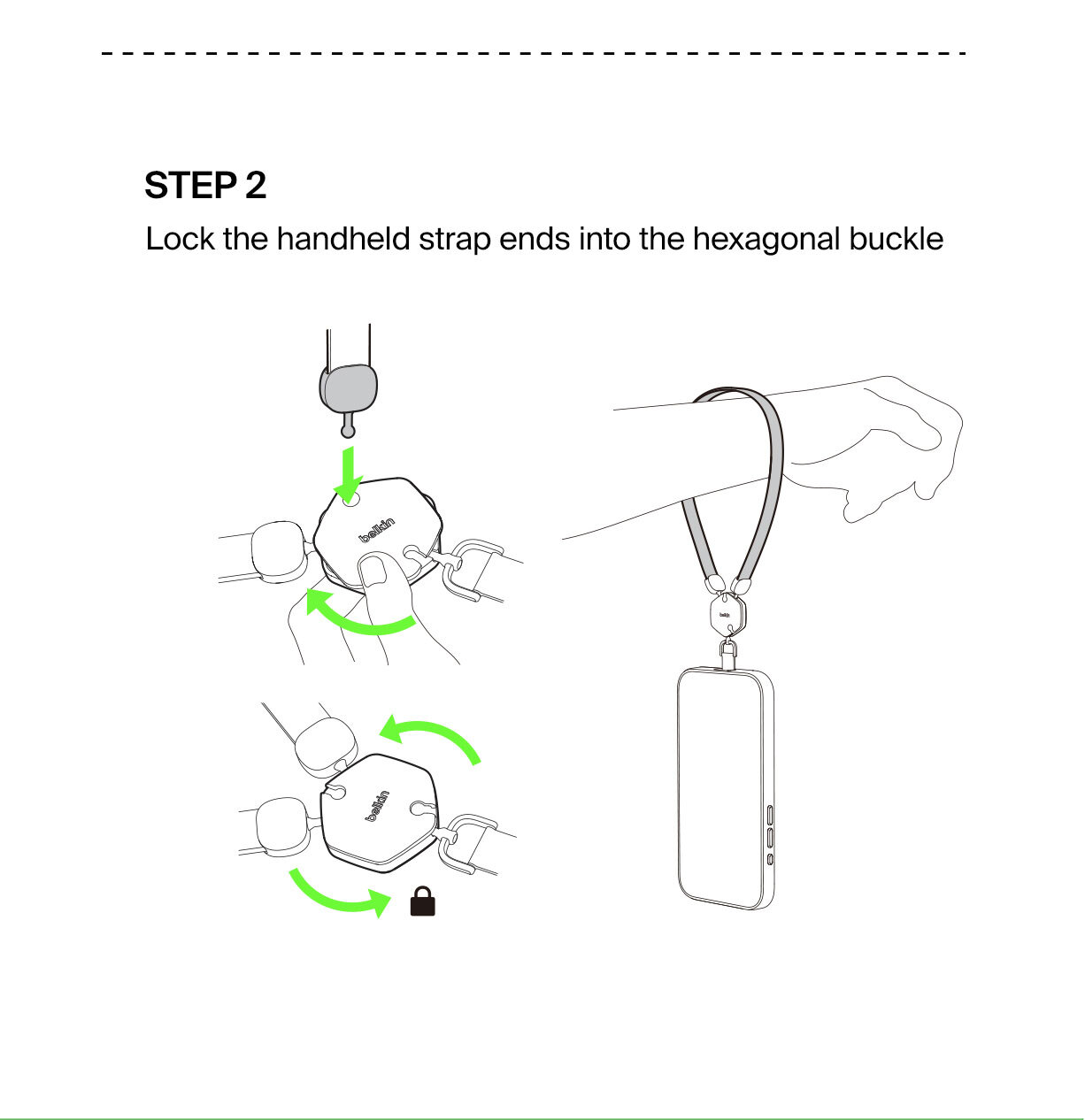 STEP 2

Lock the handheld strap ends into the hexagonal buckle

belkin

belkin

belkin