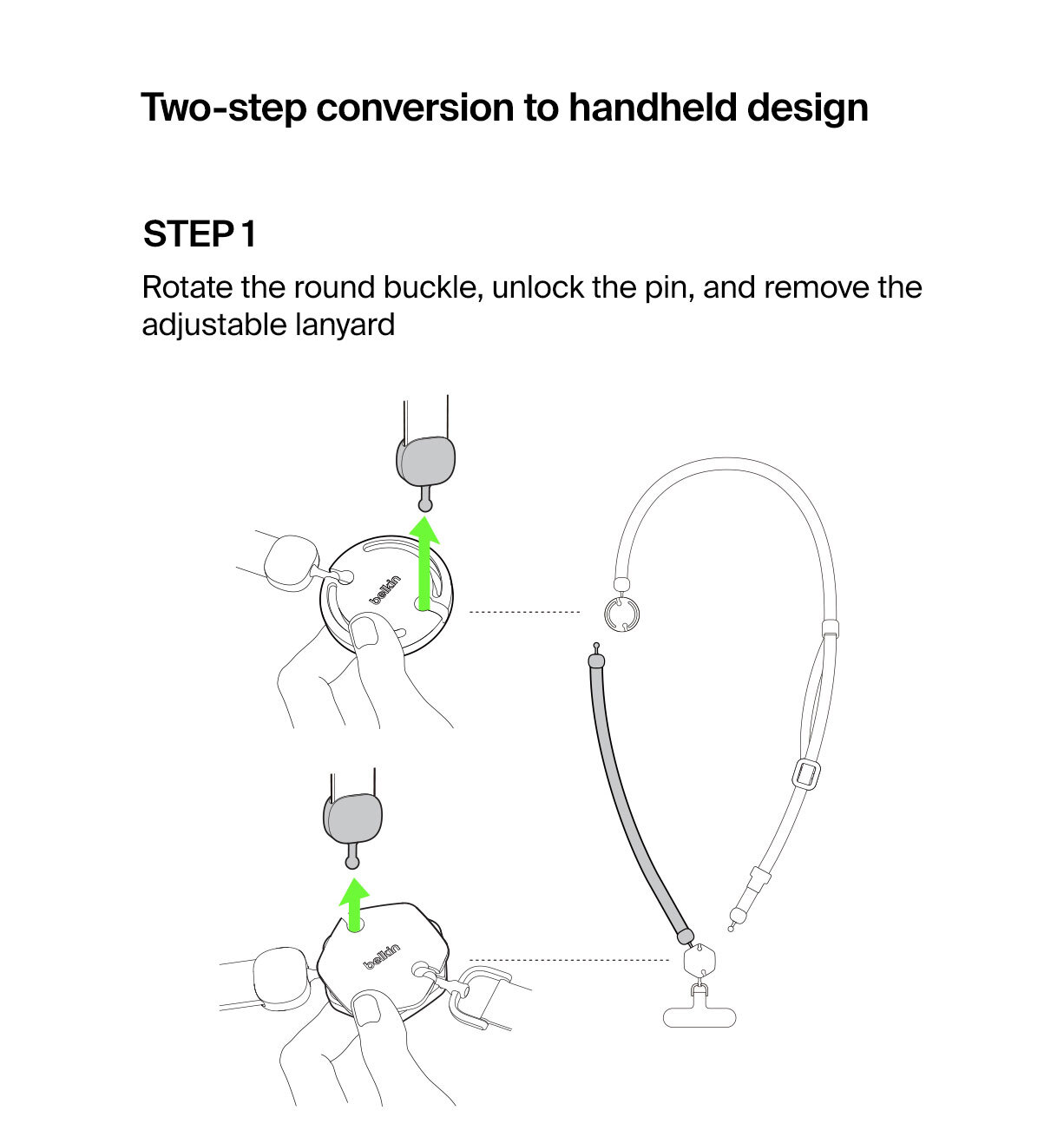 Two-step conversion to handheld design

STEP 1

Rotate the round buckle, unlock the pin, and remove the adjustable lanyard

belkin

belkin