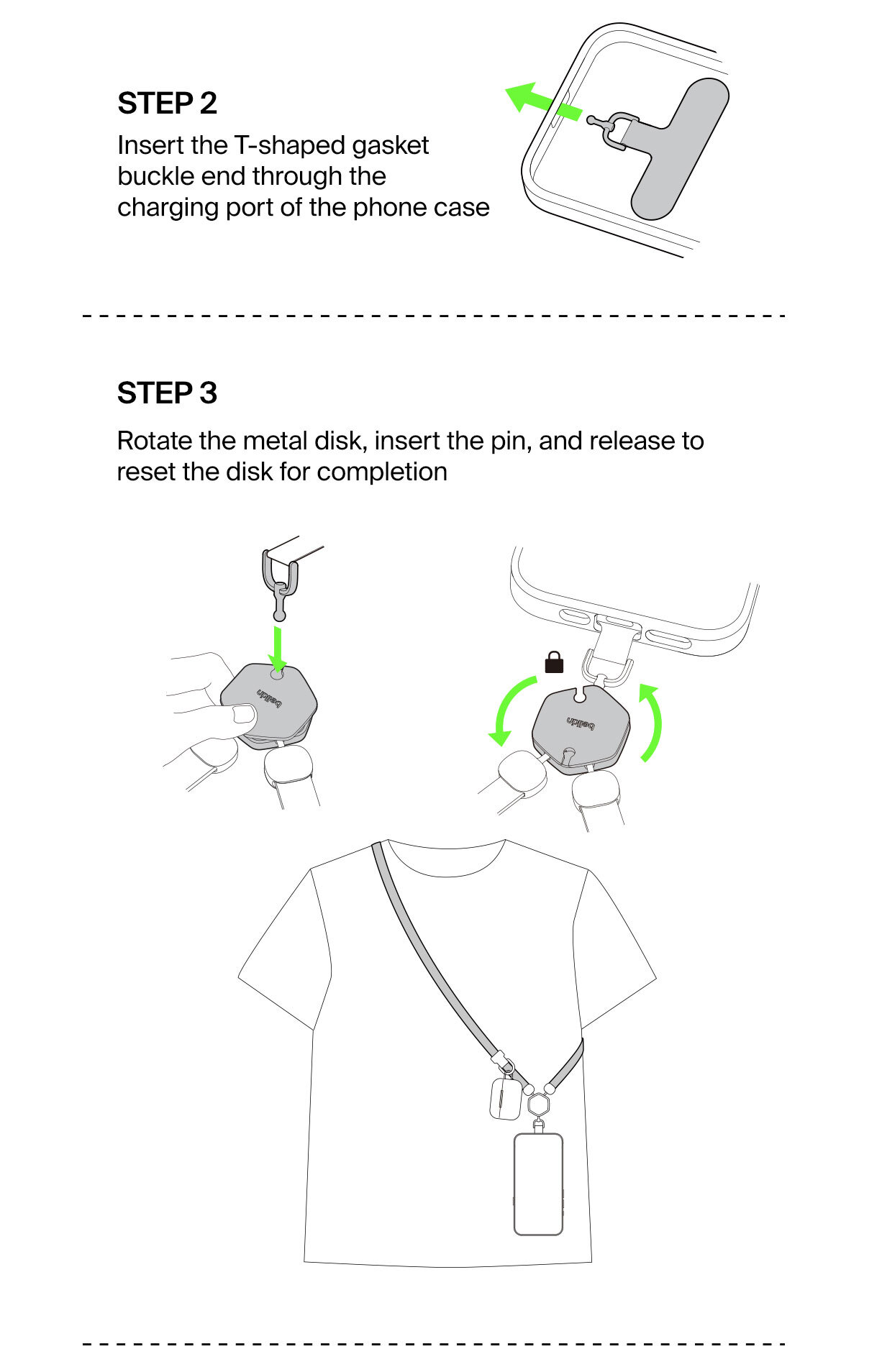 STEP 2

Insert the T-shaped gasket buckle end through the charging port of the phone case

STEP 3

Rotate the metal disk, insert the pin, and release to reset the disk for completion

belkin

belkin