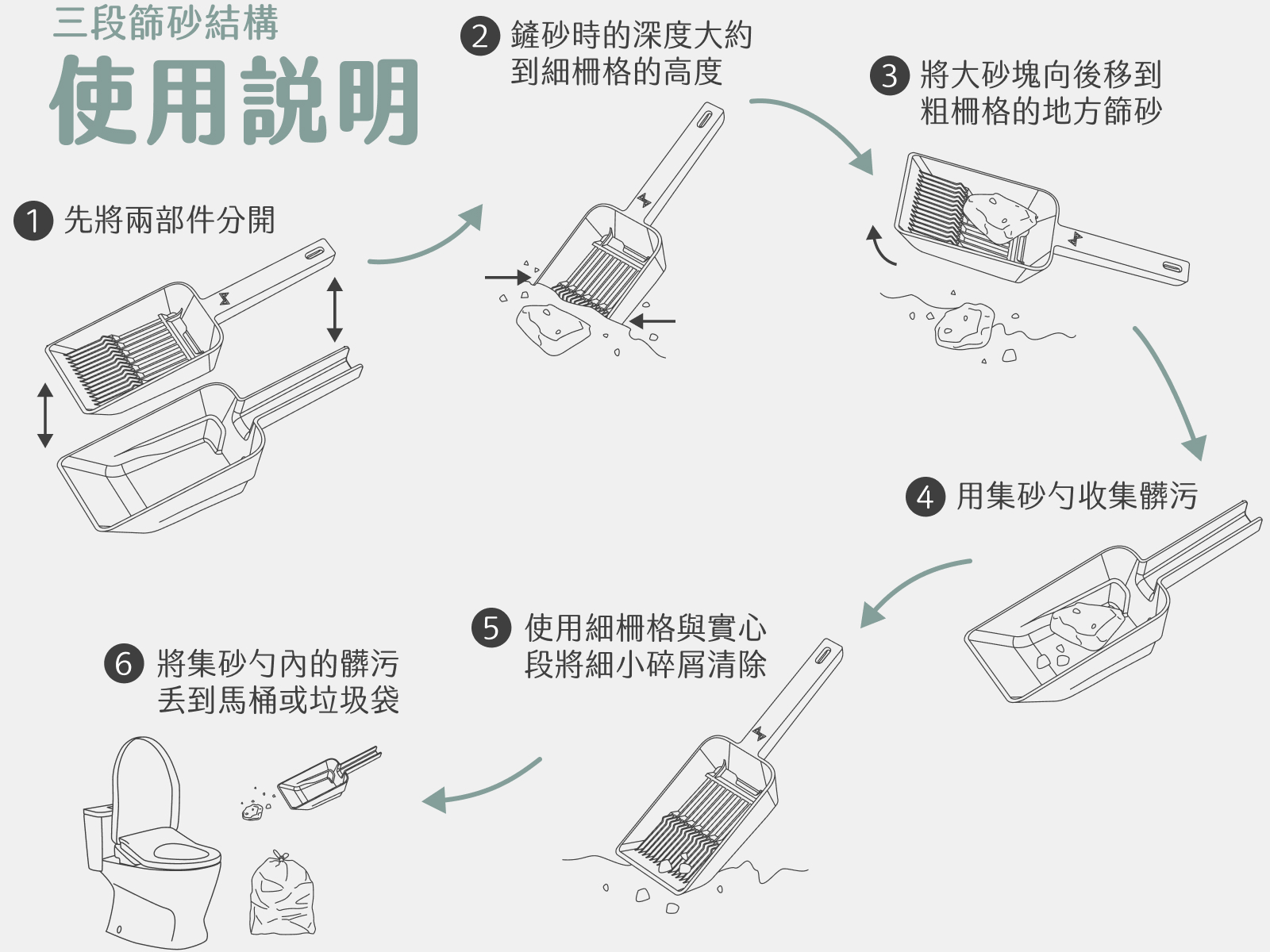 三段篩砂結構
使用說明

1 先將兩部件分開

2 鏟砂時的深度大約到細柵格的高度

3 將大砂塊向後移到粗柵格的地方篩砂

4 用集砂勺收集髒污

5 使用細柵格與實心段將細小碎屑清除

6 將集砂勺內的髒污丟到馬桶或垃圾袋