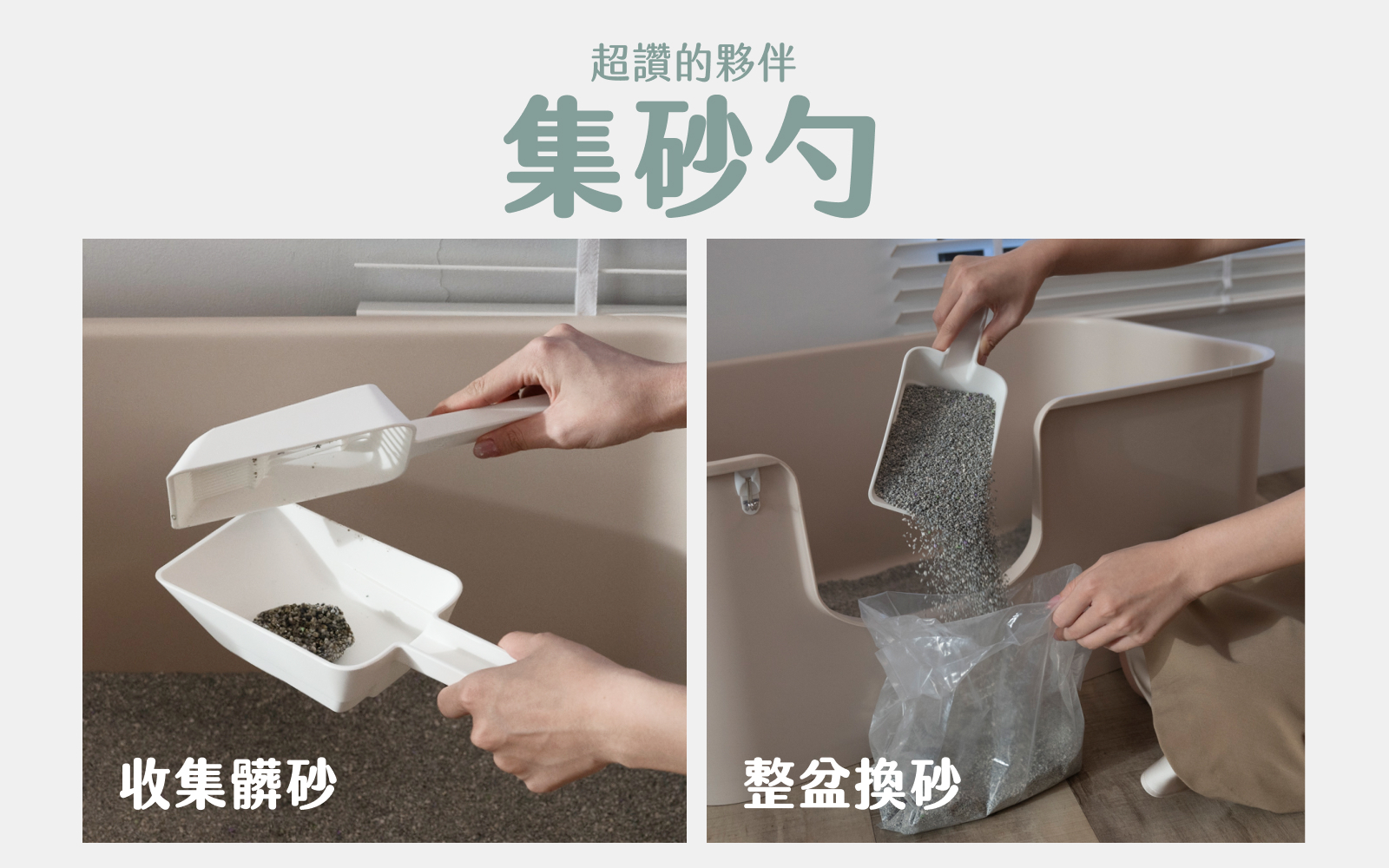 超讚的夥伴

集砂勺

收集髒砂

整盆換砂