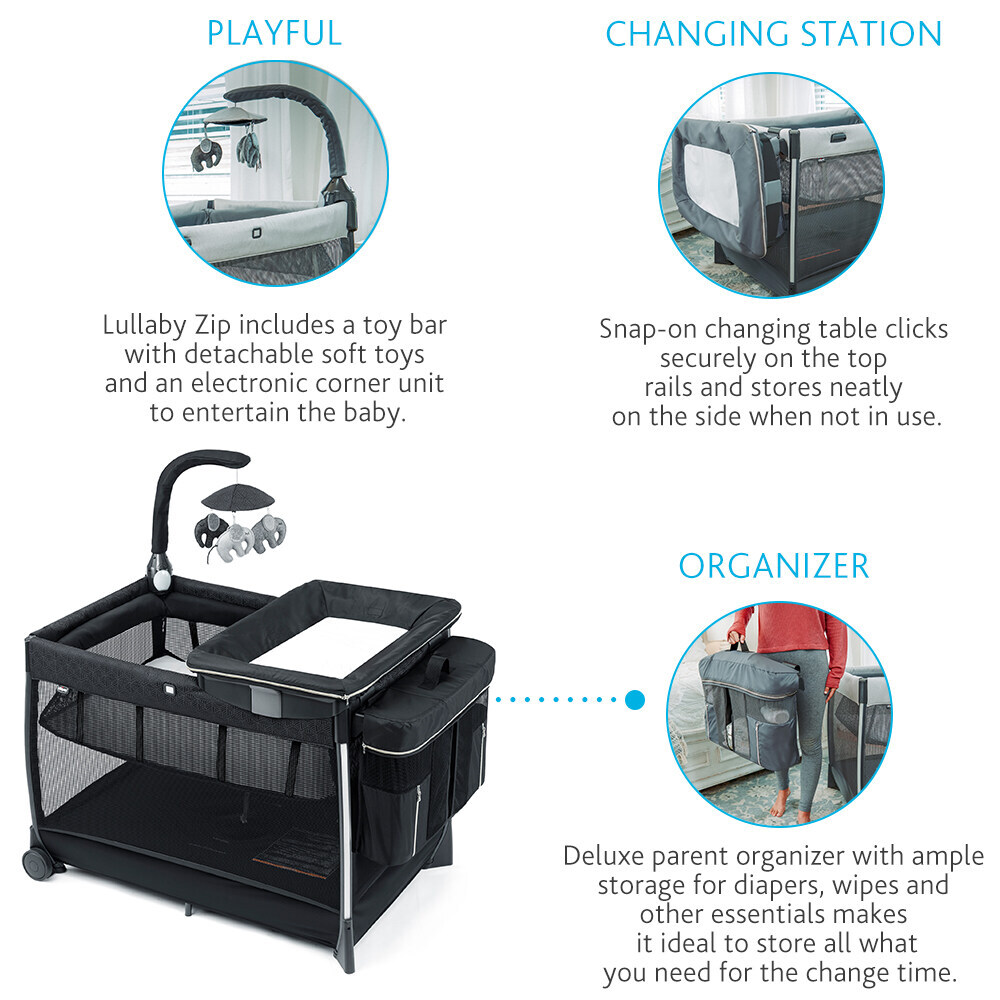 PLAYFUL

Lullaby Zip includes a toy bar with detachable soft toys and an electronic corner unit to entertain the baby.

CHANGING STATION

Snap-on changing table clicks securely on the top rails and stores neatly on the side when not in use.

ORGANIZER

Deluxe parent organizer with ample storage for diapers, wipes and other essentials makes it ideal to store all what you need for the change time.