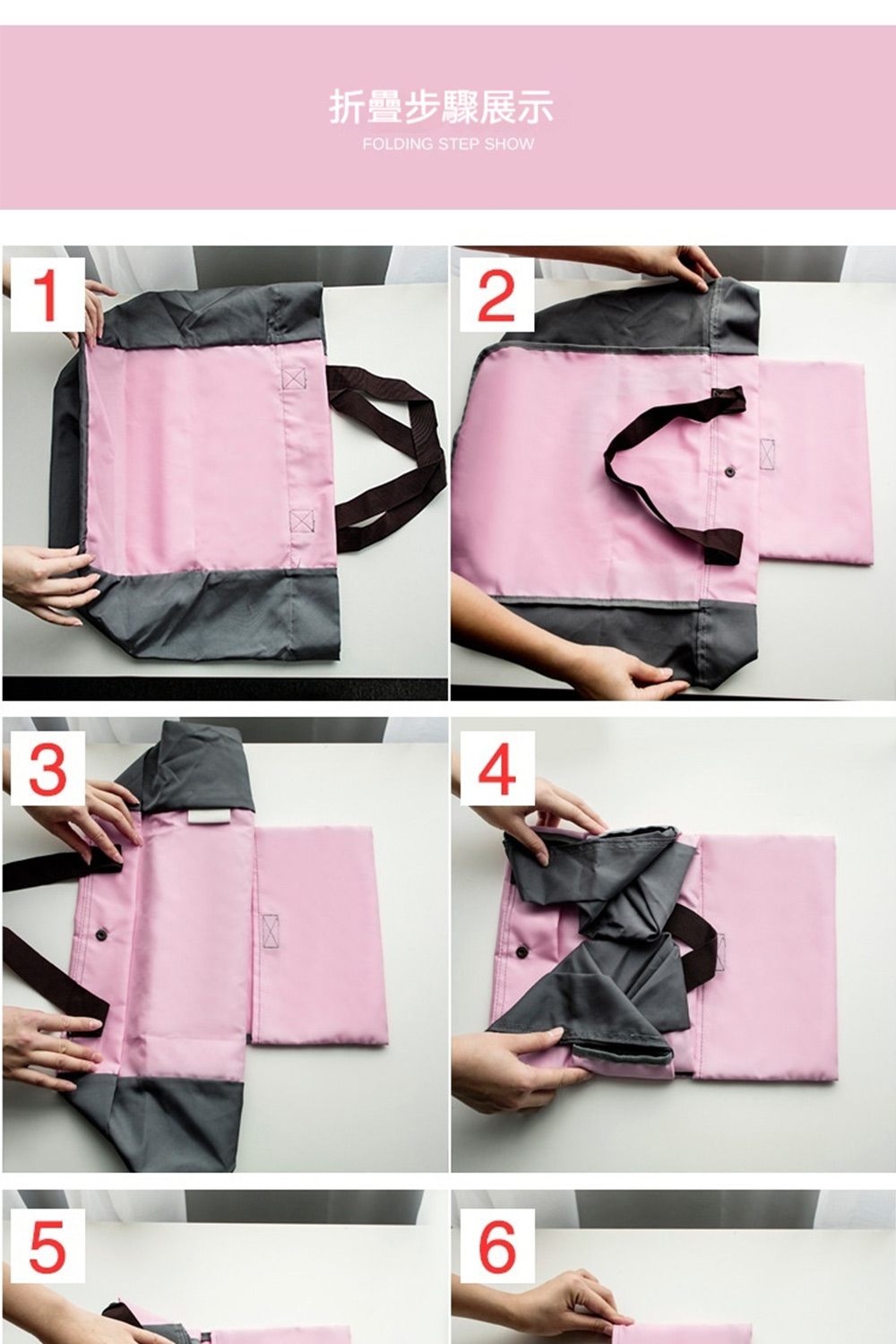 折疊步驟展示
FOLDING STEP SHOW

1

2

3

4

5

6