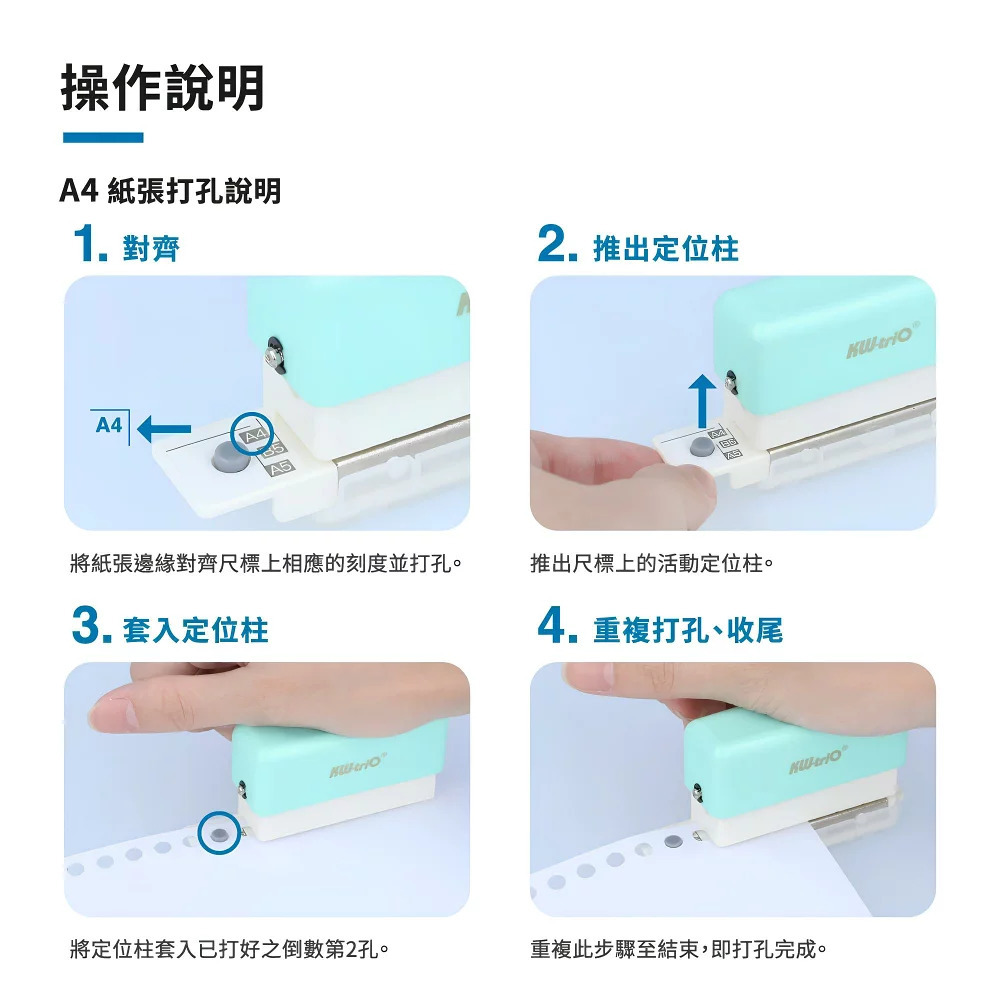 操作說明

A4 紙張打孔說明

1. 對齊

A4

A4
B5
A5

將紙張邊緣對齊尺標上相應的刻度並打孔。

2. 推出定位柱

KW-triO

A4
B5
A5

推出尺標上的活動定位柱。

3. 套入定位柱

KW-triO

將定位柱套入已打好之倒數第2孔。

4. 重複打孔、收尾

KW-triO

重複此步驟至結束，即打孔完成。