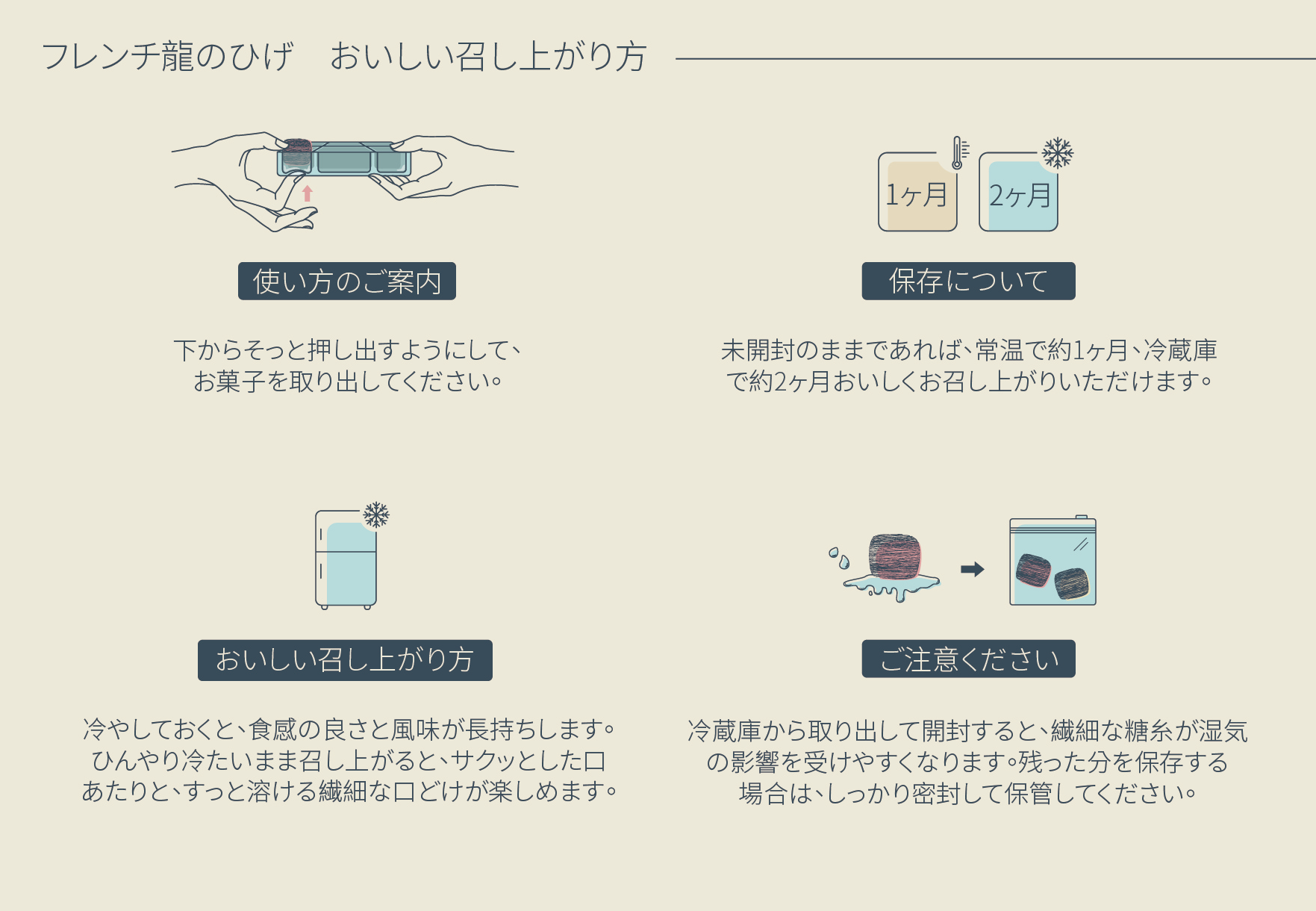 フレンチ龍のひげ　おいしい召し上がり方

使い方のご案内

下からそっと押し出すようにして、お菓子を取り出してください。

1ヶ月

2ヶ月

保存について

未開封のままであれば、常温で約1ヶ月、冷蔵庫で約2ヶ月おいしくお召し上がりいただけます。

おいしい召し上がり方

冷やしておくと、食感の良さと風味が長持ちします。ひんやり冷たいまま召し上がると、サクッとした口あたりと、すっと溶ける繊細な口どけが楽しめます。

ご注意ください

冷蔵庫から取り出して開封すると、繊細な糖糸が湿気の影響を受けやすくなります。残った分を保存する場合は、しっかり密封して保管してください。