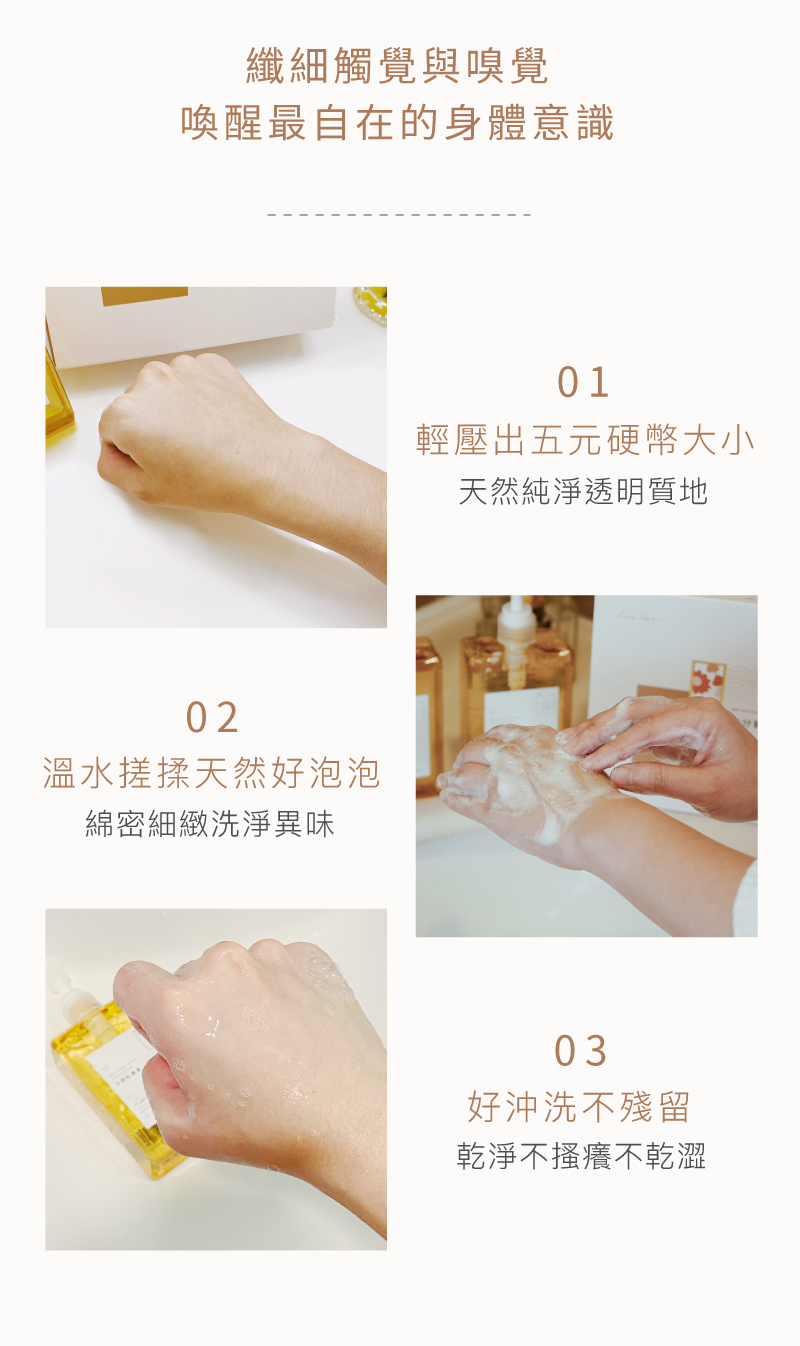 纖細觸覺與嗅覺
喚醒最自在的身體意識

01
輕壓出五元硬幣大小
天然純淨透明質地

02
溫水搓揉天然好泡泡
綿密細緻洗淨異味

03
好沖洗不殘留
乾淨不搔癢不乾澀