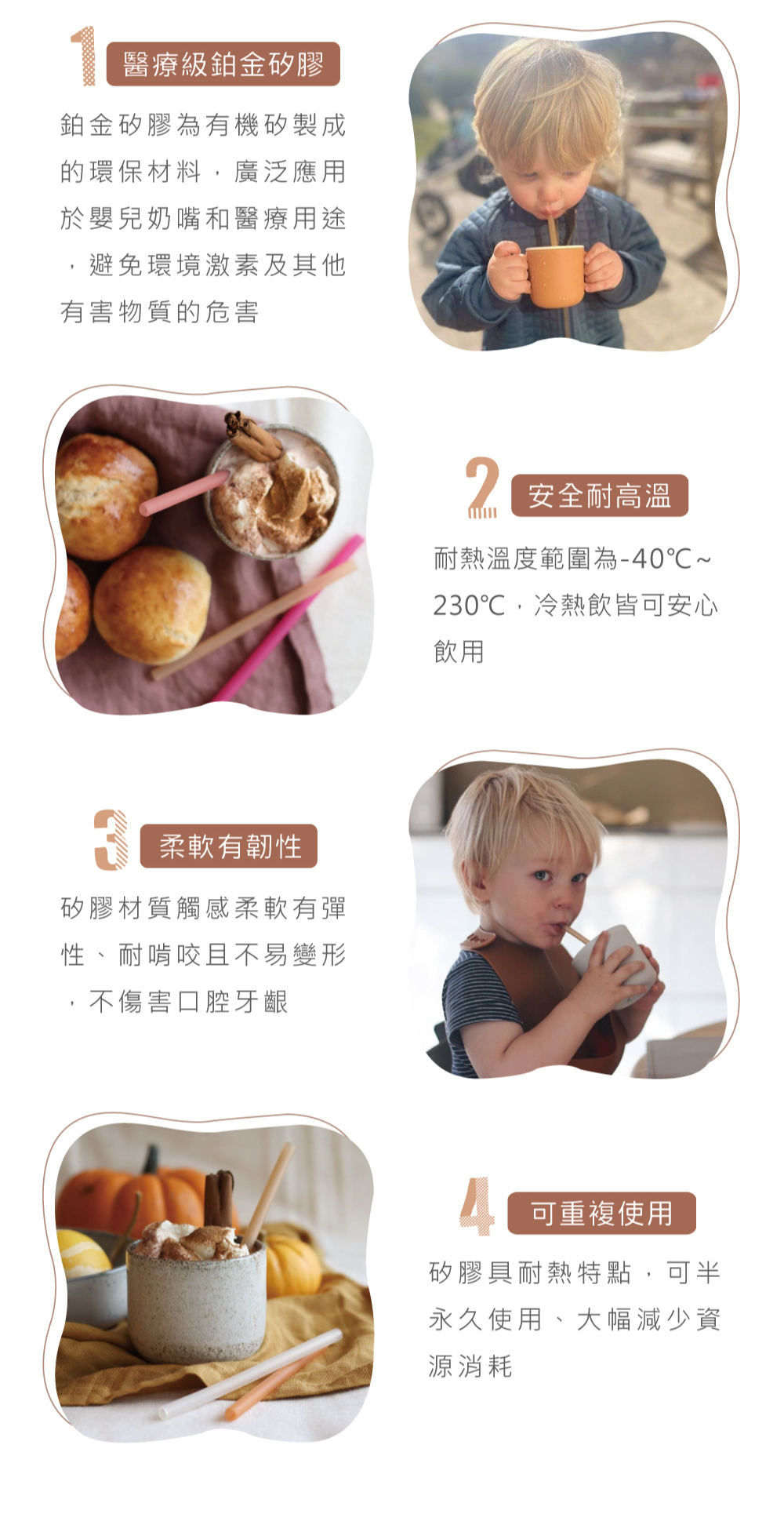 1 醫療級鉑金矽膠

鉑金矽膠為有機矽製成的環保材料，廣泛應用於嬰兒奶嘴和醫療用途，避免環境激素及其他有害物質的危害

2 安全耐高溫

耐熱溫度範圍為-40℃~230℃，冷熱飲皆可安心飲用

3 柔軟有韌性

矽膠材質觸感柔軟有彈性、耐啃咬且不易變形，不傷害口腔牙齦

4 可重複使用

矽膠具耐熱特點，可半永久使用、大幅減少資源消耗