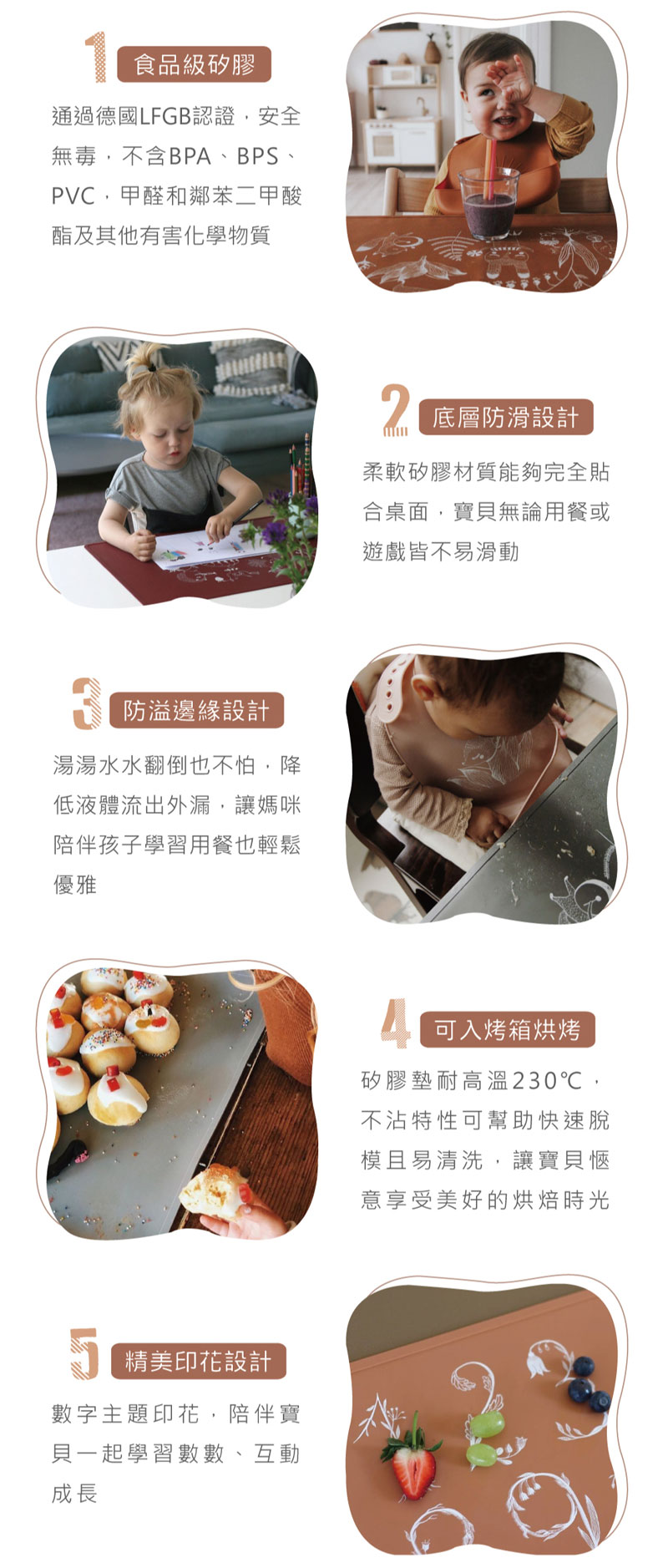 1 食品級矽膠

通過德國LFGB認證，安全無毒，不含BPA、BPS、PVC，甲醛和鄰苯二甲酸酯及其他有害化學物質

2 底層防滑設計

柔軟矽膠材質能夠完全貼合桌面，寶貝無論用餐或遊戲皆不易滑動

3 防溢邊緣設計

湯湯水水翻倒也不怕，降低液體流出外漏，讓媽咪陪伴孩子學習用餐也輕鬆優雅

4 可入烤箱烘烤

矽膠墊耐高溫230℃，不沾特性可幫助快速脫模且易清洗，讓寶貝愜意享受美好的烘焙時光

5 精美印花設計

數字主題印花，陪伴寶貝一起學習數數、互動成長