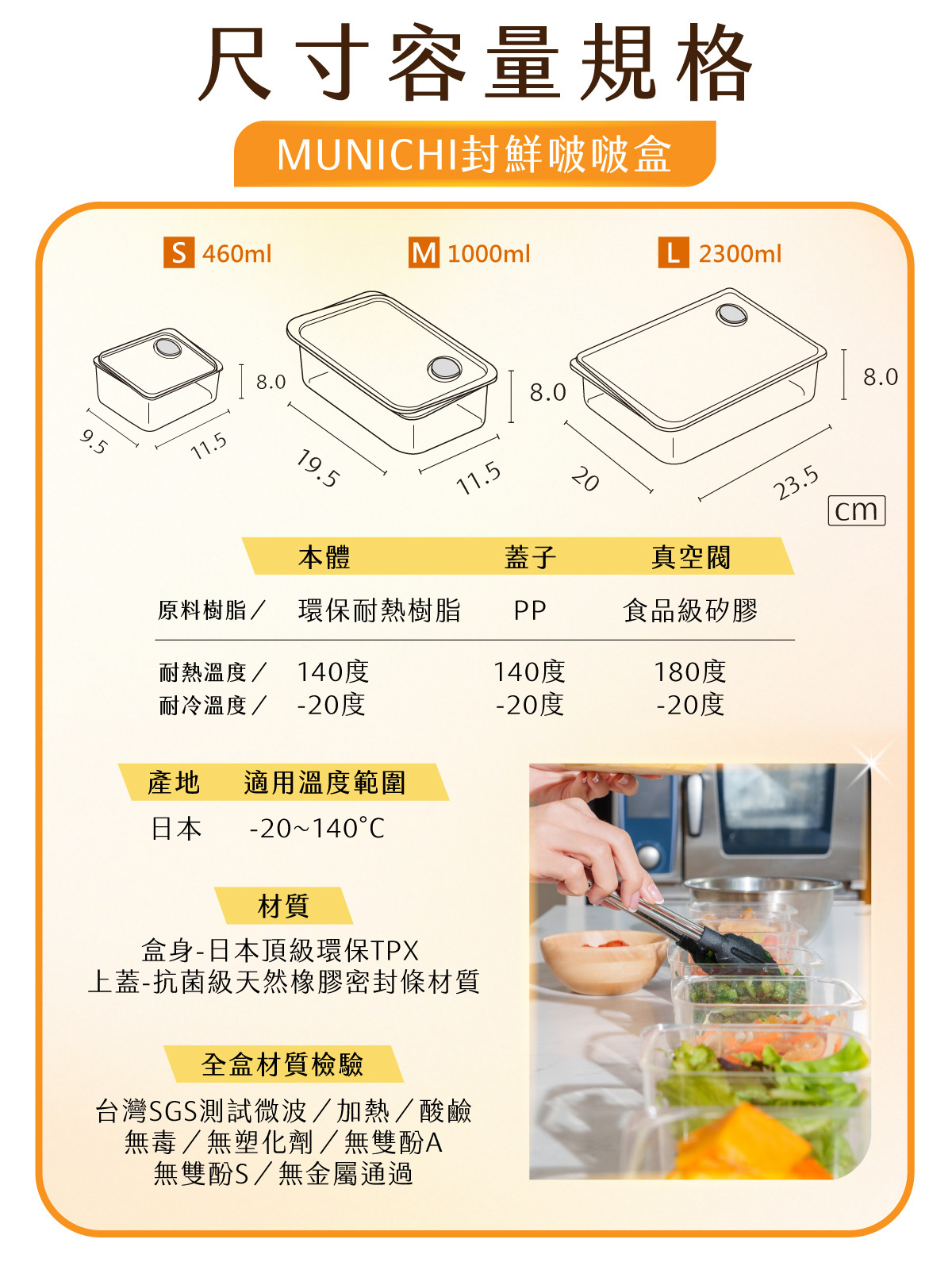 尺寸容量規格

MUNICHI封鮮啵啵盒

S 460ml
M 1000ml
L 2300ml

8.0
9.5
11.5
8.0
19.5
11.5
8.0
20
23.5
cm

| | 本體 | 蓋子 | 真空閥 |
|---|---|---|---|
| 原料樹脂／ | 環保耐熱樹脂 | PP | 食品級矽膠 |
| 耐熱溫度／ | 140度 | 140度 | 180度 |
| 耐冷溫度／ | -20度 | -20度 | -20度 |

| 產地 | 適用溫度範圍 |
|---|---|
| 日本 | -20~140°C |

材質
盒身-日本頂級環保TPX
上蓋-抗菌級天然橡膠密封條材質

全盒材質檢驗
台灣SGS測試微波／加熱／酸鹼
無毒／無塑化劑／無雙酚A
無雙酚S／無金屬通過