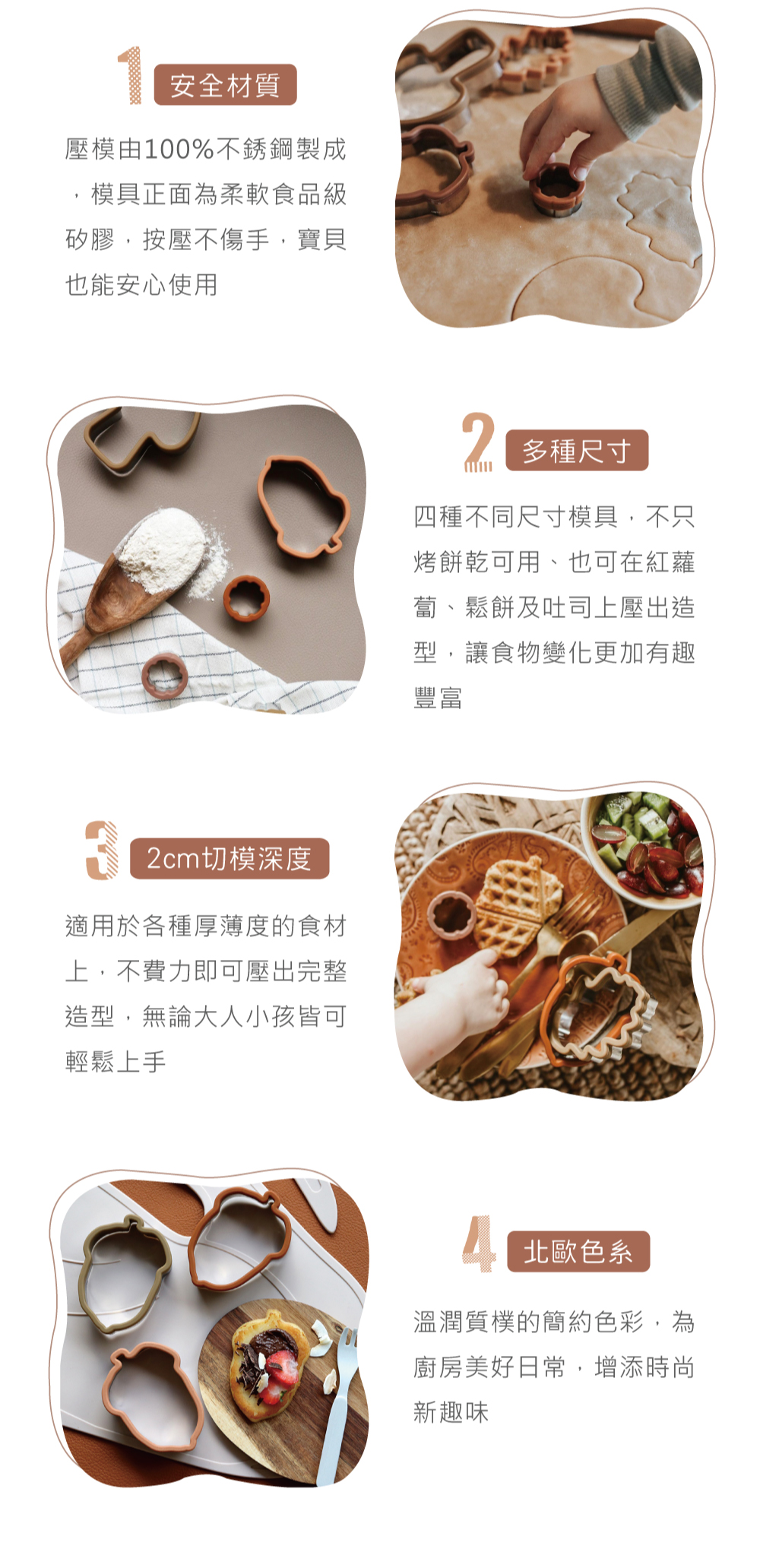 1 安全材質

壓模由100%不銹鋼製成，模具正面為柔軟食品級矽膠，按壓不傷手，寶貝也能安心使用

2 多種尺寸

四種不同尺寸模具，不只烤餅乾可用、也可在紅蘿蔔、鬆餅及吐司上壓出造型，讓食物變化更加有趣豐富

3 2cm切模深度

適用於各種厚薄度的食材上，不費力即可壓出完整造型，無論大人小孩皆可輕鬆上手

4 北歐色系

溫潤質樸的簡約色彩，為廚房美好日常，增添時尚新趣味