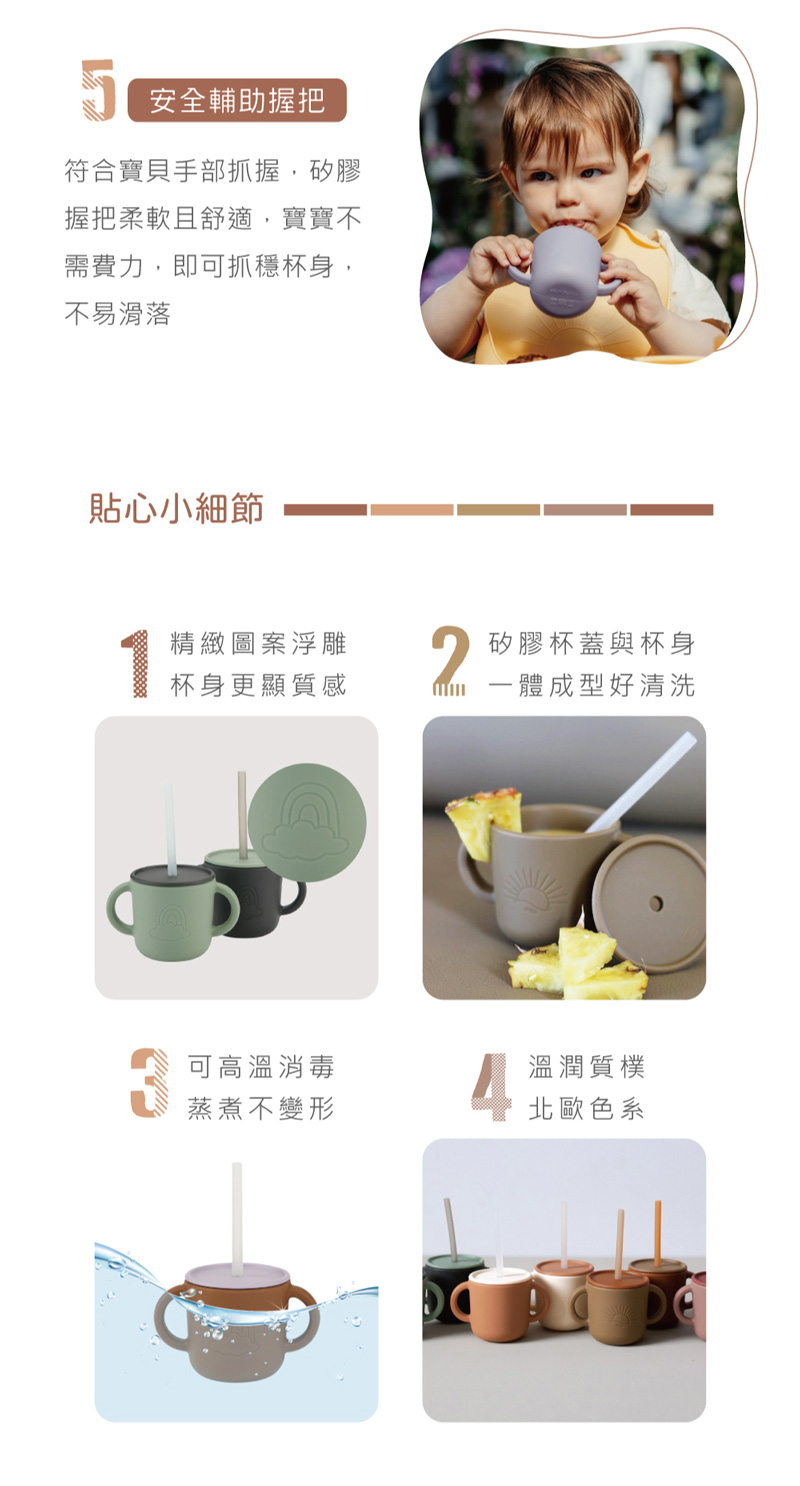 5 安全輔助握把

符合寶貝手部抓握，矽膠握把柔軟且舒適，寶寶不需費力，即可抓穩杯身，不易滑落

貼心小細節

1 精緻圖案浮雕
杯身更顯質感

2 矽膠杯蓋與杯身
一體成型好清洗

3 可高溫消毒
蒸煮不變形

4 溫潤質樸
北歐色系