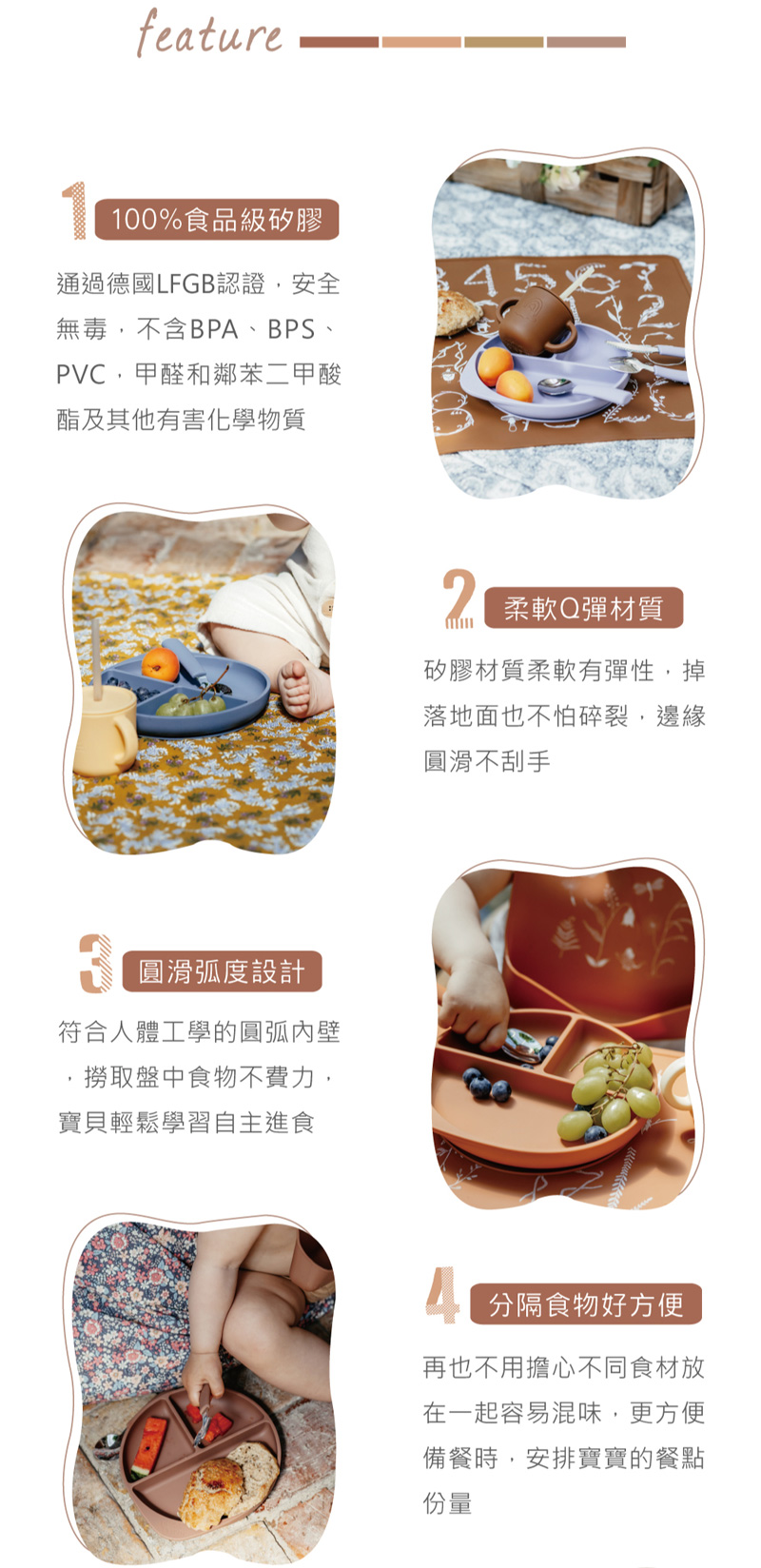 feature

1 100%食品級矽膠

通過德國LFGB認證，安全無毒，不含BPA、BPS、PVC，甲醛和鄰苯二甲酸酯及其他有害化學物質

2 柔軟Q彈材質

矽膠材質柔軟有彈性，掉落地面也不怕碎裂，邊緣圓滑不刮手

3 圓滑弧度設計

符合人體工學的圓弧內壁，撈取盤中食物不費力，寶貝輕鬆學習自主進食

4 分隔食物好方便

再也不用擔心不同食材放在一起容易混味，更方便備餐時，安排寶寶的餐點份量