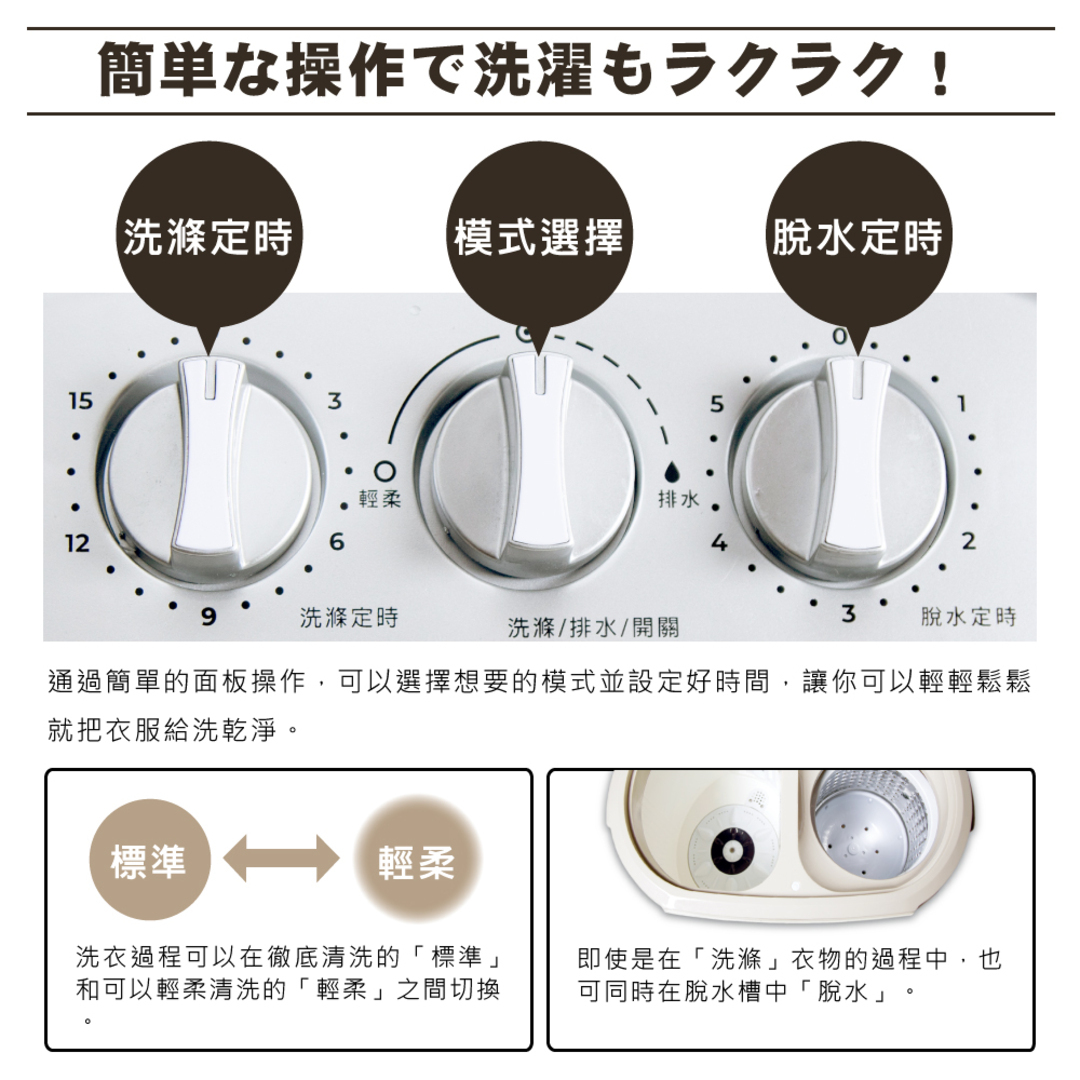 簡単な操作で洗濯もラクラク！

洗滌定時

模式選擇

脫水定時

15
3
12
6
9
洗滌定時

輕柔
排水
洗滌/排水/開關

0
5
1
4
2
3
脫水定時

通過簡單的面板操作，可以選擇想要的模式並設定好時間，讓你可以輕輕鬆鬆就把衣服給洗乾淨。

標準

輕柔

洗衣過程可以在徹底清洗的「標準」和可以輕柔清洗的「輕柔」之間切換。

即使是在「洗滌」衣物的過程中，也可同時在脫水槽中「脫水」。